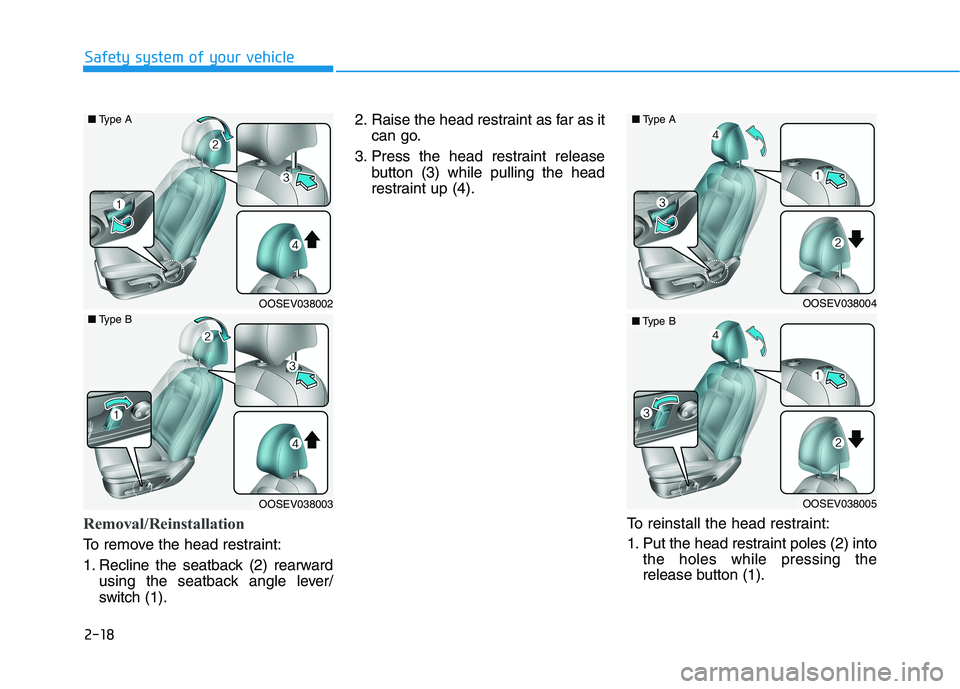 Safety system of your vehicle

■ Type A

2

3

1

4

OOSEV038002

■ Type B

2

3

1

4

OOSEV038003

Removal/Reinstallation

To remove the head restraint:

1. Recline the seatback (2) rearward using the seatback angle lever/ switch (1).

2. Raise the head restraint as far as it can go.

3. Press the head restraint release button (3) while pulling the head restraint up (4).

■ Type A

4

1

3

2

OOSEV038004

■ Type B

4

1

3

2

OOSEV038005

To reinstall the head restraint:

1. Put the head restraint poles (2) into the holes while pressing the release button (1).

2-18

carmanualsonline.info