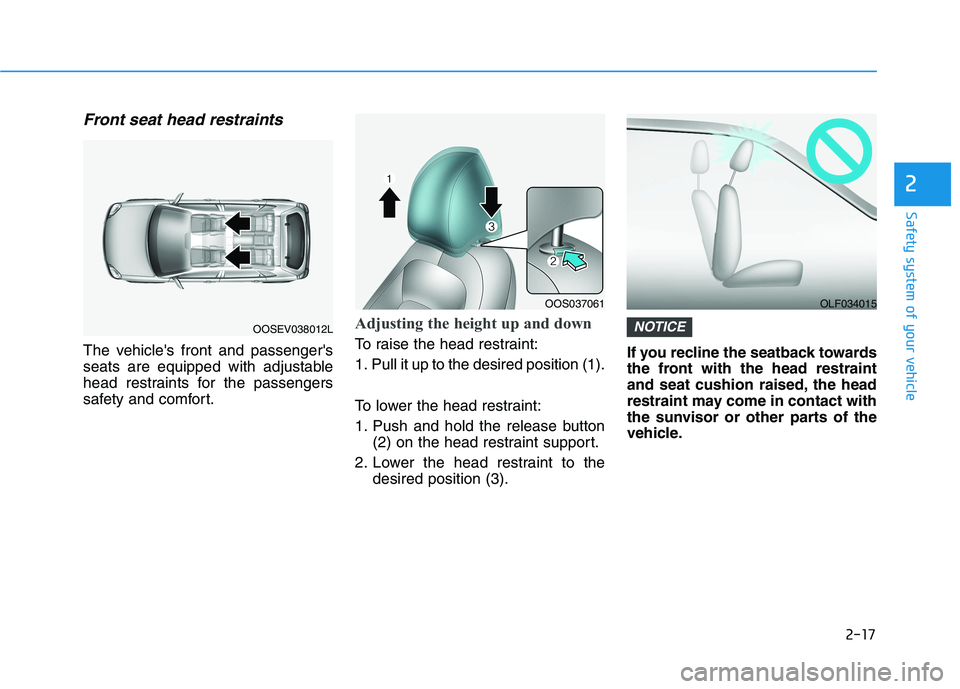 Front seat head restraints

OOSEV038012L

The vehicle's front and passenger's seats are equipped with adjustable head restraints for the passengers safety and comfort.

1

3

2

OOS037061

Adjusting the height up and down

To raise the head restraint:

1. Pull it up to the desired position (1).

To lower the head restraint:

1. Push and hold the release button (2) on the head restraint support.

2. Lower the head restraint to the desired position (3).

OLF034015

NOTICE

If you recline the seatback towards the front with the head restraint and seat cushion raised, the head restraint may come in contact with the sunvisor or other parts of the vehicle.

2

Safety system of your vehicle

2-17

carmanualsonline.info