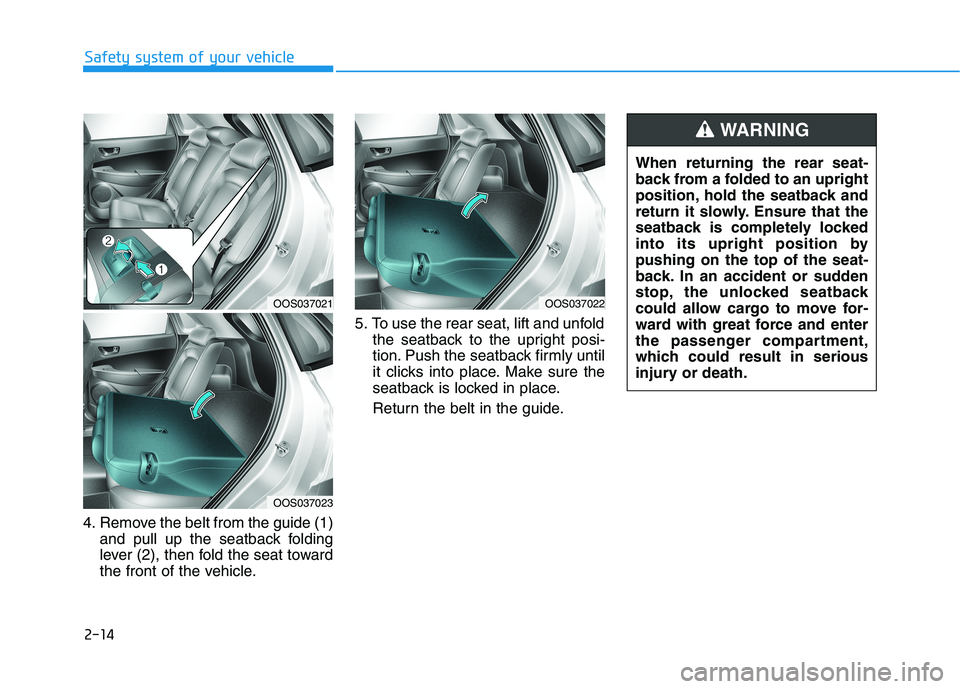 Safety system of your vehicle

2
1

OOS037021

OOS037023

4. Remove the belt from the guide (1) and pull up the seatback folding lever (2), then fold the seat toward the front of the vehicle.

OOS037022

5. To use the rear seat, lift and unfold the seatback to the upright position. Push the seatback firmly until it clicks into place. Make sure the seatback is locked in place.

Return the belt in the guide.

WARNING

When returning the rear seatback from a folded to an upright position, hold the seatback and return it slowly. Ensure that the seatback is completely locked into its upright position by pushing on the top of the seatback. In an accident or sudden stop, the unlocked seatback could allow cargo to move forward with great force and enter the passenger compartment, which could result in serious injury or death.

2-14

carmanualsonline.info