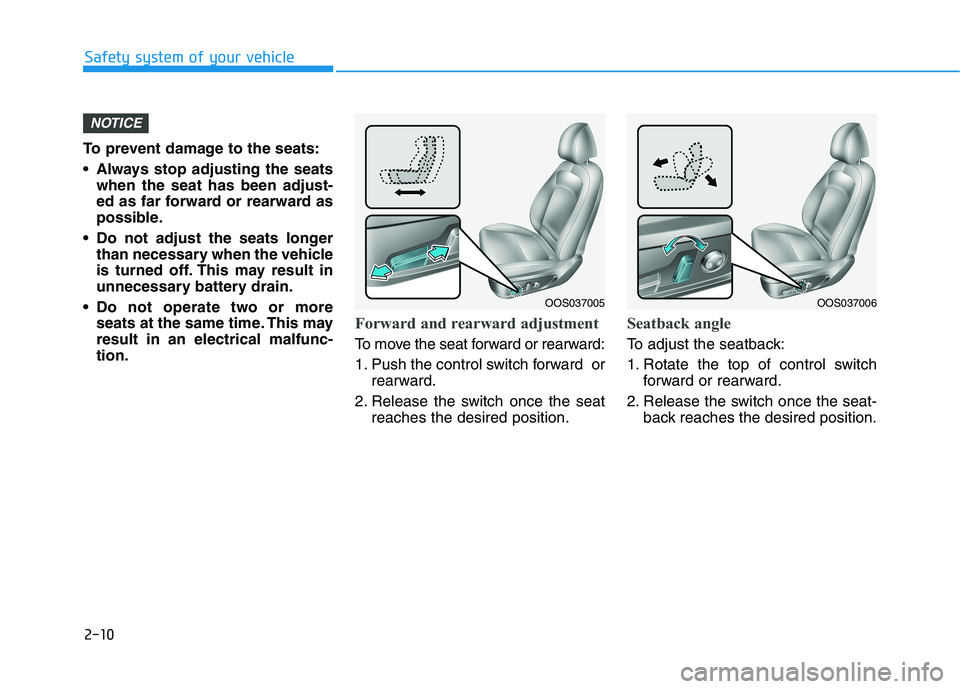 Safety system of your vehicle

NOTICE

To prevent damage to the seats:

• Always stop adjusting the seats when the seat has been adjusted as far forward or rearward as possible.

• Do not adjust the seats longer than necessary when the vehicle is turned off. This may result in unnecessary battery drain.

• Do not operate two or more seats at the same time. This may result in an electrical malfunction.

OOS037005

Forward and rearward adjustment

To move the seat forward or rearward:

1. Push the control switch forward or rearward.

2. Release the switch once the seat reaches the desired position.

OOS037006

Seatback angle

To adjust the seatback:

1. Rotate the top of control switch forward or rearward.

2. Release the switch once the seatback reaches the desired position.

2-10

carmanualsonline.info