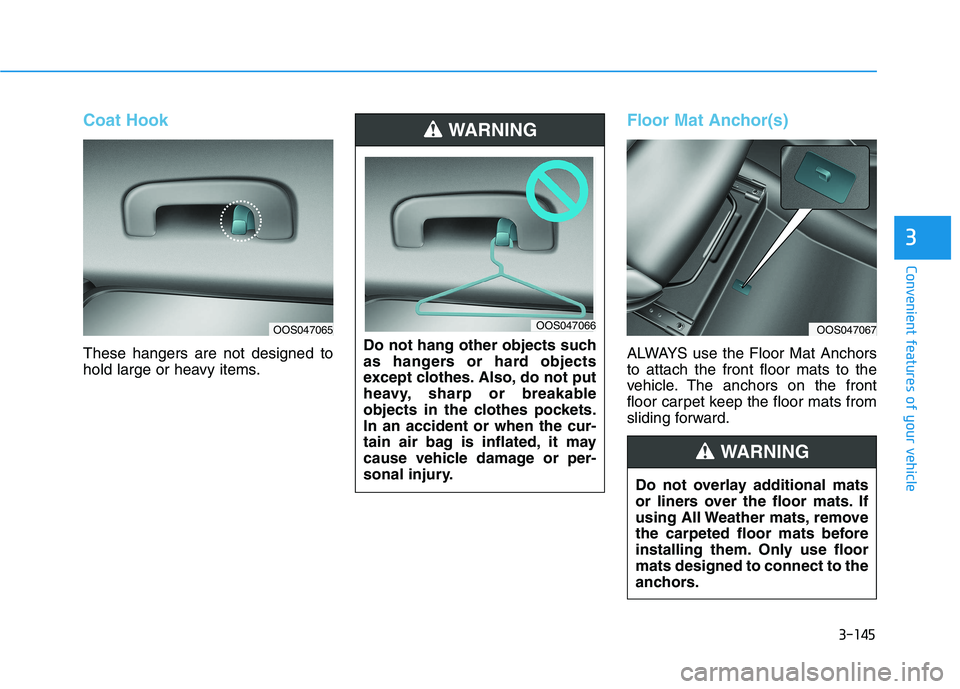 Coat Hook

OOS047065

These hangers are not designed to hold large or heavy items.

WARNING

OOS047066

Do not hang other objects such as hangers or hard objects except clothes. Also, do not put heavy, sharp or breakable objects in the clothes pockets. In an accident or when the curtain air bag is inflated, it may cause vehicle damage or personal injury.

Floor Mat Anchor(s)

OOS047067

ALWAYS use the Floor Mat Anchors to attach the front floor mats to the vehicle. The anchors on the front floor carpet keep the floor mats from sliding forward.

WARNING

Do not overlay additional mats or liners over the floor mats. If using All Weather mats, remove the carpeted floor mats before installing them. Only use floor mats designed to connect to the anchors.

3

Convenient features of your vehicle

3-145

carmanualsonline.info