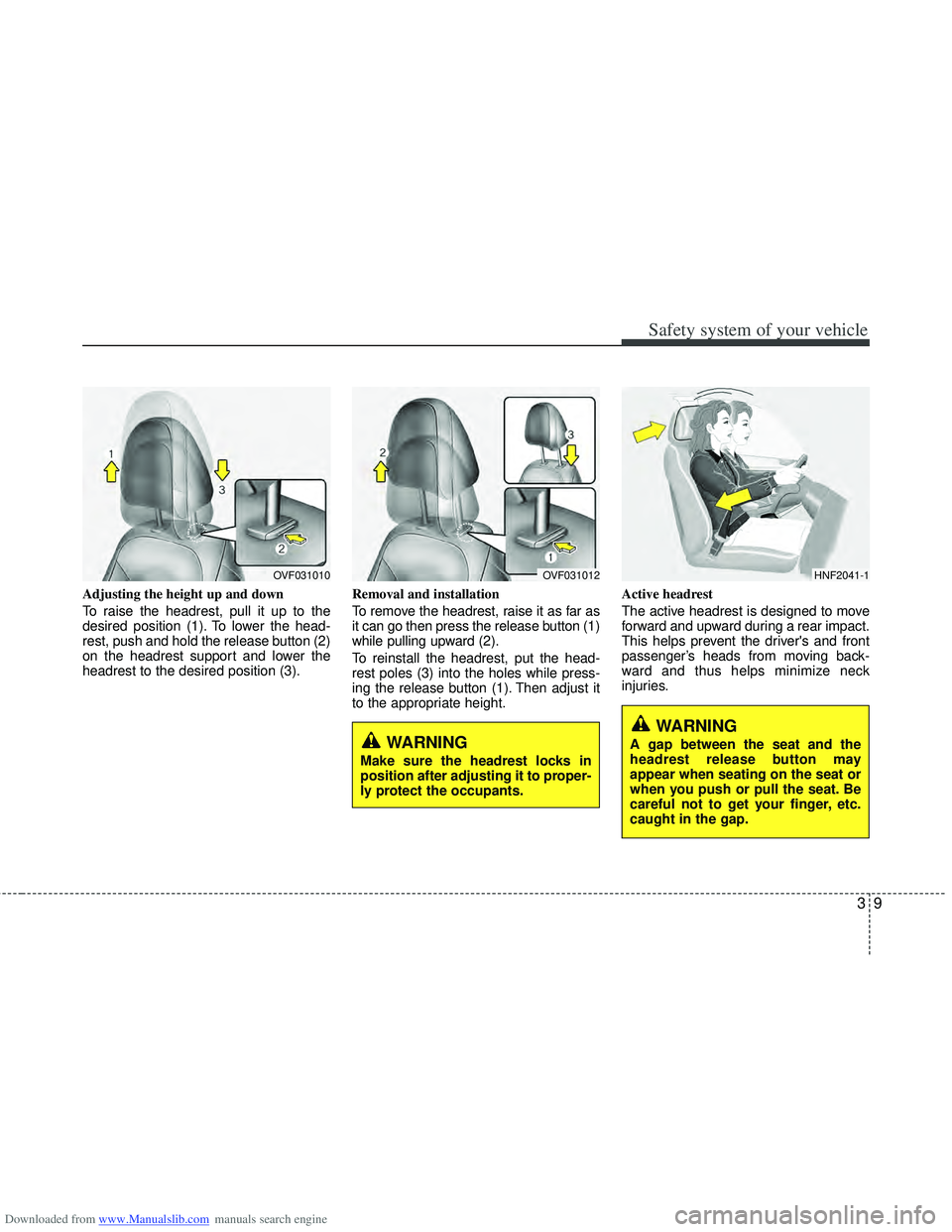 Safety system of your vehicle

1
3
2
OVF031010

Adjusting the height up and down

To raise the headrest, pull it up to the desired position (1). To lower the headrest, push and hold the release button (2) on the headrest support and lower the headrest to the desired position (3).

2
3
1
OVF031012

Removal and installation

To remove the headrest, raise it as far as it can go then press the release button (1) while pulling upward (2).

To reinstall the headrest, put the headrest poles (3) into the holes while pressing the release button (1). Then adjust it to the appropriate height.

WARNING

Make sure the headrest locks in position after adjusting it to properly protect the occupants.

HNF2041-1

Active headrest

The active headrest is designed to move forward and upward during a rear impact. This helps prevent the driver's and front passenger's heads from moving backward and thus helps minimize neck injuries.

WARNING

A gap between the seat and the headrest release button may appear when seating on the seat or when you push or pull the seat. Be careful not to get your finger, etc. caught in the gap.

3 9

Downloaded from www.Manualslib.com manuals search engine

carmanualsonline.info