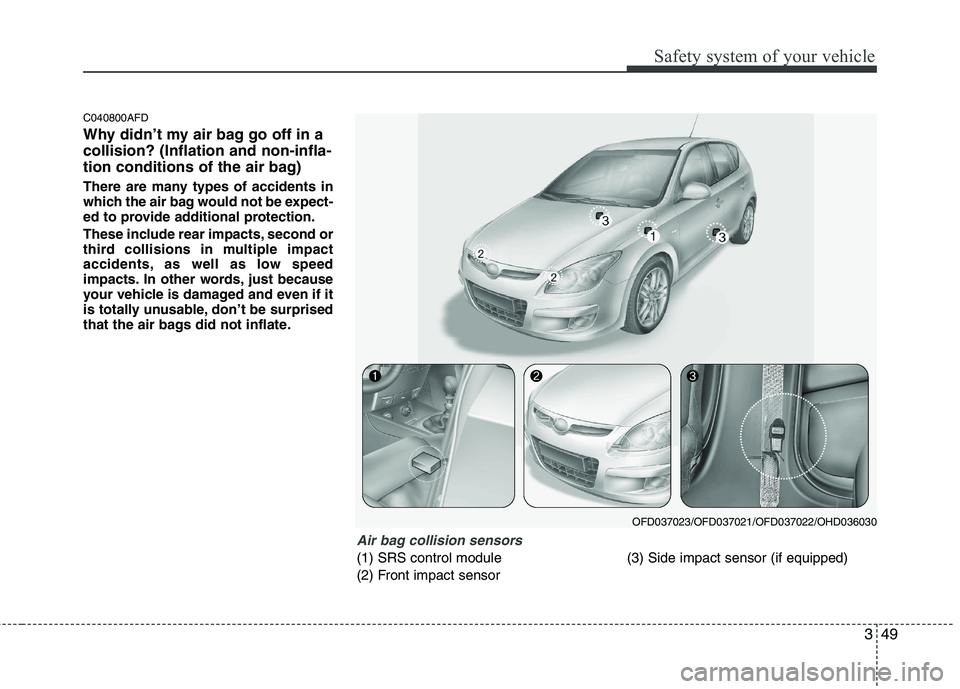 Safety system of your vehicle

C040800AFD

Why didn't my air bag go off in a collision? (Inflation and non-inflation conditions of the air bag)

There are many types of accidents in which the air bag would not be expected to provide additional protection.

These include rear impacts, second or third collisions in multiple impact accidents, as well as low speed impacts. In other words, just because your vehicle is damaged and even if it is totally unusable, don't be surprised that the air bags did not inflate.

3

1

3

2

2

1

2

3

OFD037023/OFD037021/OFD037022/OHD036030

Air bag collision sensors

(1) SRS control module

(2) Front impact sensor

(3) Side impact sensor (if equipped)

3 49

carmanualsonline.info