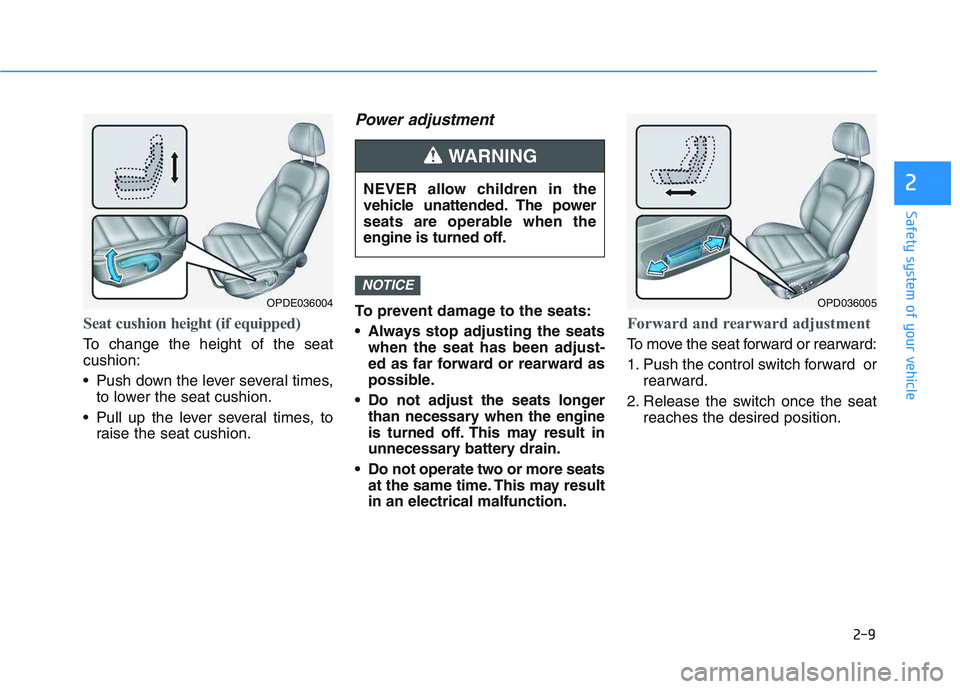 OPDE036004

Seat cushion height (if equipped)

To change the height of the seat cushion:

• Push down the lever several times, to lower the seat cushion.

• Pull up the lever several times, to raise the seat cushion.

Power adjustment

WARNING

NEVER allow children in the vehicle unattended. The power seats are operable when the engine is turned off.

NOTICE

To prevent damage to the seats:

• Always stop adjusting the seats when the seat has been adjusted as far forward or rearward as possible.

• Do not adjust the seats longer than necessary when the engine is turned off. This may result in unnecessary battery drain.

• Do not operate two or more seats at the same time. This may result in an electrical malfunction.

OPD036005

Forward and rearward adjustment

To move the seat forward or rearward:

1. Push the control switch forward or rearward.

2. Release the switch once the seat reaches the desired position.

2

Safety system of your vehicle

2-9

carmanualsonline.info