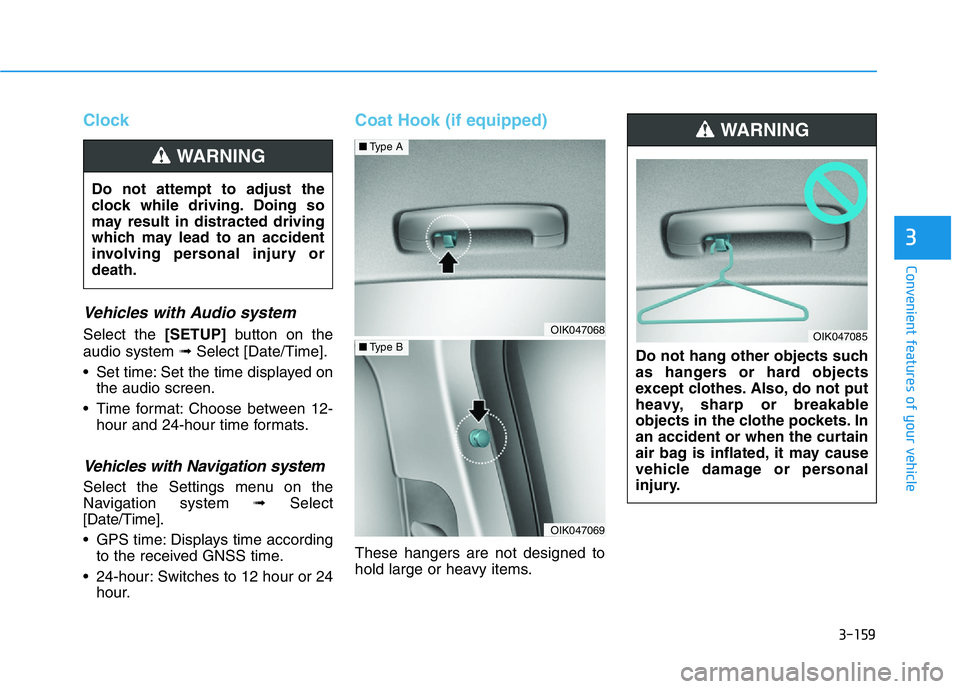 Clock

WARNING

Do not attempt to adjust the clock while driving. Doing so may result in distracted driving which may lead to an accident involving personal injury or death.

Vehicles with Audio system

Select the [SETUP] button on the audio system ➟ Select [Date/Time].

• Set time: Set the time displayed on the audio screen.

• Time format: Choose between 12-hour and 24-hour time formats.

Vehicles with Navigation system

Select the Settings menu on the Navigation system ➟ Select [Date/Time].

• GPS time: Displays time according to the received GNSS time.

• 24-hour: Switches to 12 hour or 24 hour.

Coat Hook (if equipped)

■ Type A

OIK047068

■ Type B

OIK047069

These hangers are not designed to hold large or heavy items.

WARNING

OIK047085

Do not hang other objects such as hangers or hard objects except clothes. Also, do not put heavy, sharp or breakable objects in the clothe pockets. In an accident or when the curtain air bag is inflated, it may cause vehicle damage or personal injury.

3

Convenient features of your vehicle

3-159

carmanualsonline.info