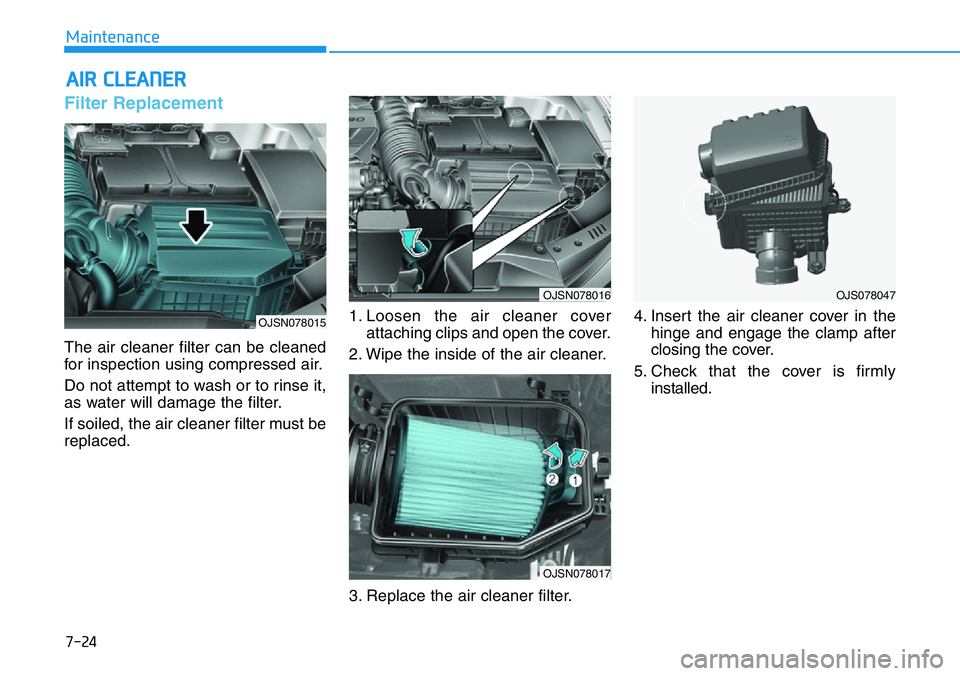 Maintenance

AIR CLEANER

Filter Replacement

OJSN078015

The air cleaner filter can be cleaned for inspection using compressed air.

Do not attempt to wash or to rinse it, as water will damage the filter.

If soiled, the air cleaner filter must be replaced.

OJSN078016

1. Loosen the air cleaner cover attaching clips and open the cover.

2. Wipe the inside of the air cleaner.

2

1

OJSN078017

3. Replace the air cleaner filter.

OJS078047

4. Insert the air cleaner cover in the hinge and engage the clamp after closing the cover.

5. Check that the cover is firmly installed.

7-24

carmanualsonline.info