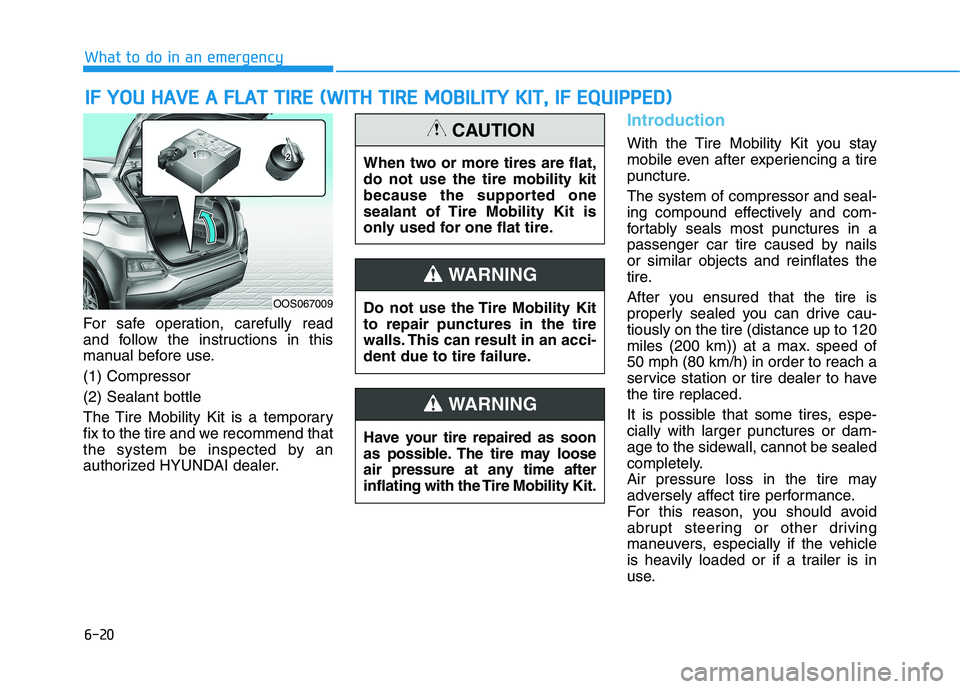 What to do in an emergency

IF YOU HAVE A FLAT TIRE (WITH TIRE MOBILITY KIT, IF EQUIPPED)

1

2

OOS067009

For safe operation, carefully read and follow the instructions in this manual before use.

(1) Compressor

(2) Sealant bottle

The Tire Mobility Kit is a temporary fix to the tire and we recommend that the system be inspected by an authorized HYUNDAI dealer.

CAUTION

When two or more tires are flat, do not use the tire mobility kit because the supported one sealant of Tire Mobility Kit is only used for one flat tire.

WARNING

Do not use the Tire Mobility Kit to repair punctures in the tire walls. This can result in an accident due to tire failure.

WARNING

Have your tire repaired as soon as possible. The tire may loose air pressure at any time after inflating with the Tire Mobility Kit.

Introduction

With the Tire Mobility Kit you stay mobile even after experiencing a tire puncture.

The system of compressor and sealing compound effectively and comfortably seals most punctures in a passenger car tire caused by nails or similar objects and reinflates the tire.

After you ensured that the tire is properly sealed you can drive cautiously on the tire (distance up to 120 miles (200 km)) at a max. speed of 50 mph (80 km/h) in order to reach a service station or tire dealer to have the tire replaced.

It is possible that some tires, especially with larger punctures or damage to the sidewall, cannot be sealed completely.
Air pressure loss in the tire may adversely affect tire performance.
For this reason, you should avoid abrupt steering or other driving maneuvers, especially if the vehicle is heavily loaded or if a trailer is in use.

6-20

carmanualsonline.info