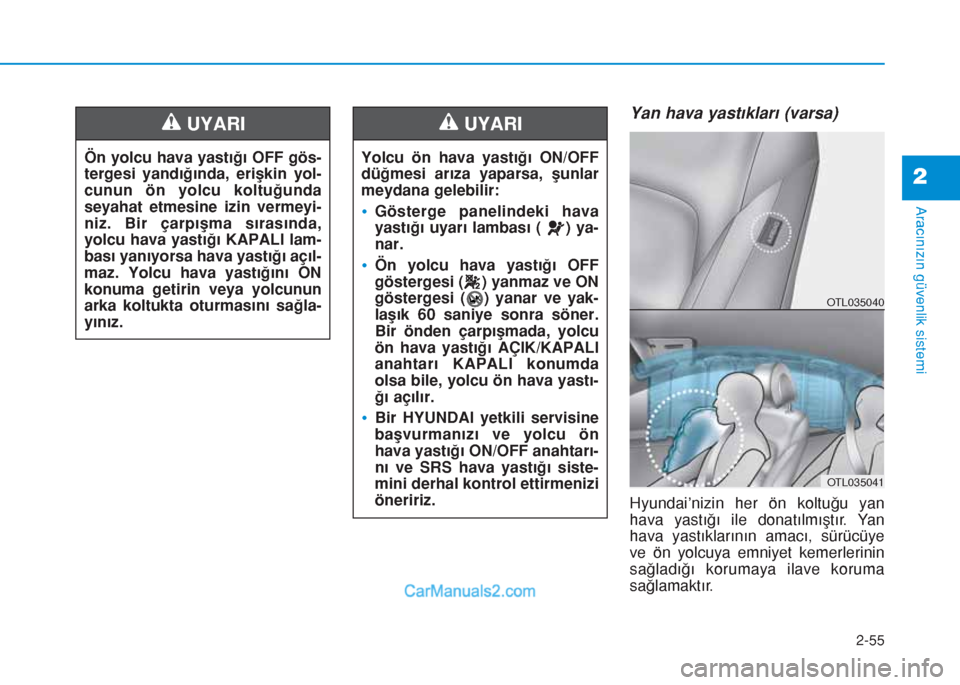 UYARI

Ön yolcu hava yastığı OFF göstergesi yandığında, erişkin yolcunun ön yolcu koltuğunda seyahat etmesine izin vermeyiniz. Bir çarpışma sırasında, yolcu hava yastığı KAPALI lambası yanıyorsa hava yastığı açılmaz. Yolcu hava yastığını ON konuma getirin veya yolcunun arka koltukta oturmasını sağlayınız.

UYARI

Yolcu ön hava yastığı ON/OFF düğmesi arıza yaparsa, şunlar meydana gelebilir:

• Gösterge panelindeki hava yastığı uyarı lambası ( ) yanar.

• Ön yolcu hava yastığı OFF göstergesi ( ) yanmaz ve ON göstergesi ( ) yanar ve yaklaşık 60 saniye sonra söner. Bir önden çarpışmada, yolcu ön hava yastığı AÇIK/KAPALI anahtarı KAPALI konumda olsa bile, yolcu ön hava yastığı açılır.

• Bir HYUNDAI yetkili servisine başvurmanızı ve yolcu ön hava yastığı ON/OFF anahtarını ve SRS hava yastığı sistemini derhal kontrol ettirmenizi öneririz.

Yan hava yastıkları (varsa)

OTL035040

OTL035041

Hyundai'nizin her ön koltuğu yan hava yastığı ile donatılmıştır. Yan hava yastıklarının amacı, sürücüye ve ön yolcuya emniyet kemerlerinin sağladığı korumaya ilave koruma sağlamaktır.

2

Aracınızın güvenlik sistemi

2-55

CarManuals2.com

carmanualsonline.info