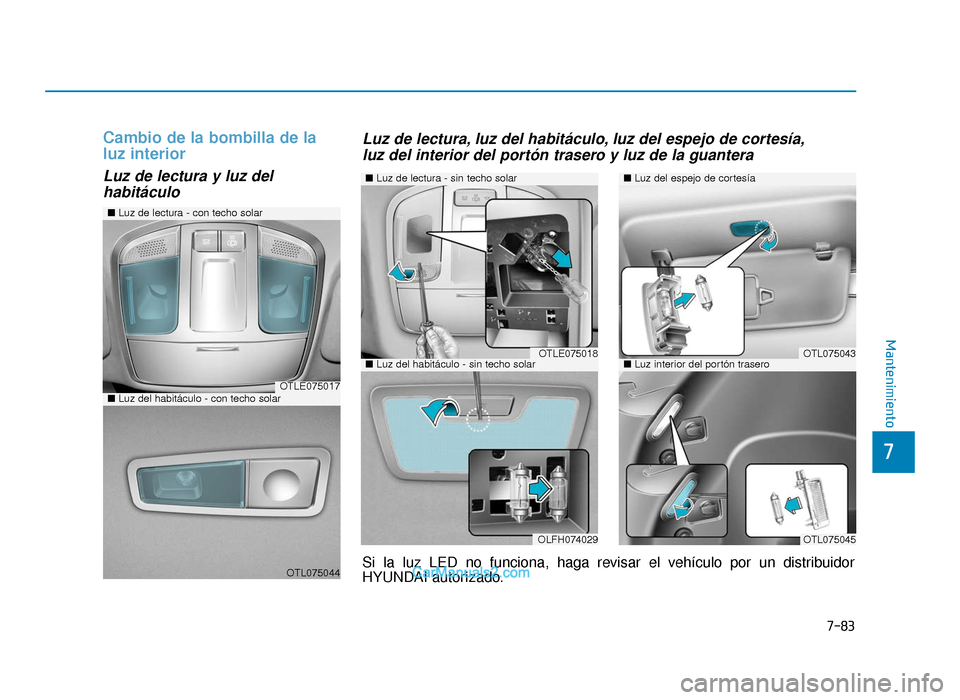 Cambio de la bombilla de la luz interior

Luz de lectura y luz del habitáculo

■ Luz de lectura - con techo solar

OTLE075017

■ Luz del habitáculo - con techo solar

OTL075044

Luz de lectura, luz del habitáculo, luz del espejo de cortesía, luz del interior del portón trasero y luz de la guantera

■ Luz de lectura - sin techo solar

OTLE075018

■ Luz del habitáculo - sin techo solar

OLFH074029

■ Luz del espejo de cortesía

OTL075043

■ Luz interior del portón trasero

OTL075045

Si la luz LED no funciona, haga revisar el vehículo por un distribuidor HYUNDAI autorizado.

CarManuals2.com

Mantenimiento

7

7-83

carmanualsonline.info