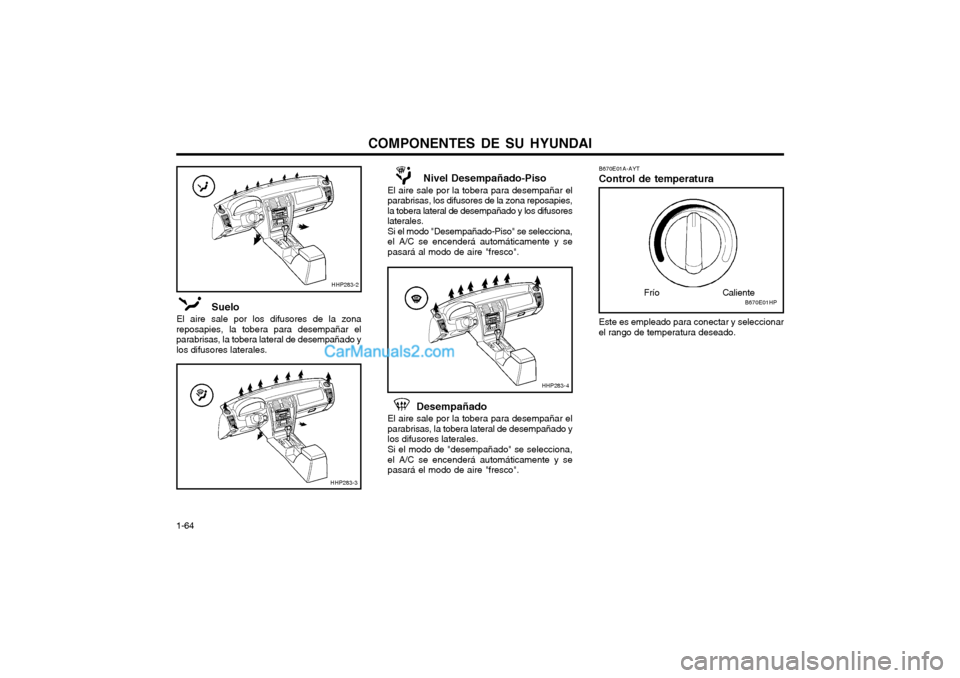 COMPONENTES DE SU HYUNDAI

HHP283-2

Suelo
El aire sale por los difusores de la zona reposapies, la tobera para desempañar el parabrisas, la tobera lateral de desempañado y los difusores laterales.

CarManuals2.com

HHP283-3

Nivel Desempañado-Piso
El aire sale por la tobera para desempañar el parabrisas, los difusores de la zona reposapies, la tobera lateral de desempañado y los difusores laterales.
Si el modo "Desempañado-Piso" se selecciona, el A/C se encenderá automáticamente y se pasará al modo de aire "fresco".

HHP283-4

Desempañado
El aire sale por la tobera para desempañar el parabrisas, la tobera lateral de desempañado y los difusores laterales.
Si el modo de "desempañado" se selecciona, el A/C se encenderá automáticamente y se pasará el modo de aire "fresco".

B670E01A-AYT
Control de temperatura

Frio
Caliente
B670E01HP

Este es empleado para conectar y seleccionar el rango de temperatura deseado.

1-64

carmanualsonline.info