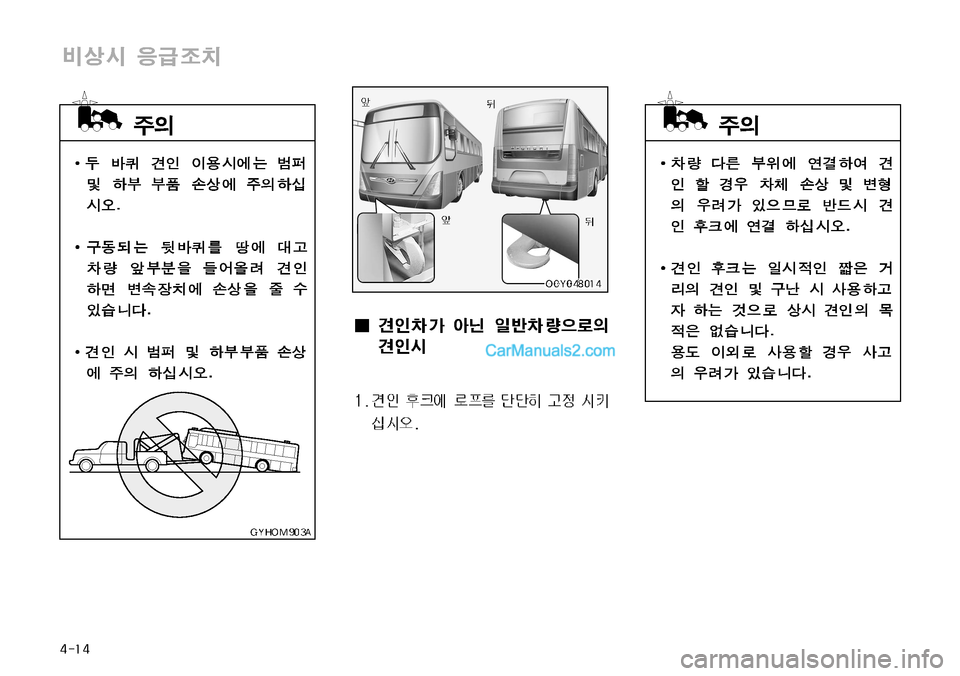 비상시 응급조치

주의

• 두 바퀴 견인 이용시에는 범퍼 및 하부 부품 손상에 주의하십시오.

• 구동되는 뒷바퀴를 땅에 대고 차량 앞부분을 들어올려 견인하면 변속장치에 손상을 줄 수 있습니다.

• 견인 시 범퍼 및 하부부품 손상에 주의 하십시오.

GYHOM903A

앞
뒤
앞
뒤
OGY048014

■ 견인차가 아닌 일반차량으로의 견인시

CarManuals2.com

1. 견인 후크에 로프를 단단히 고정 시키십시오.

주의

• 차량 다른 부위에 연결하여 견인 할 경우 차체 손상 및 변형의 우려가 있으므로 반드시 견인 후크에 연결 하십시오.

• 견인 후크는 일시적인 짧은 거리의 견인 및 구난 시 사용하고자 하는 것으로 상시 견인의 목적은 없습니다.
용도 이외로 사용할 경우 사고의 우려가 있습니다.

4-14

carmanualsonline.info