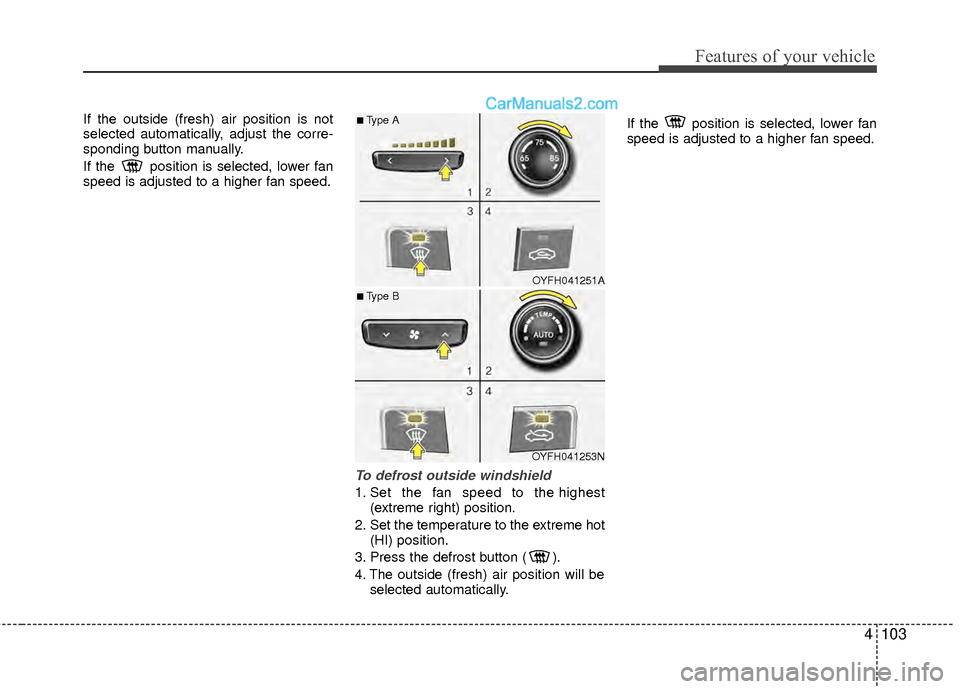 Features of your vehicle

CarManuals2.com

If the outside (fresh) air position is not selected automatically, adjust the corresponding button manually.

If the position is selected, lower fan speed is adjusted to a higher fan speed.

■ Type A

75

65 85

1 2

3 4

OYFH041251A

■ Type B

TEMP

AUTO

1 2

3 4

OYFH041253N

To defrost outside windshield

1. Set the fan speed to the highest (extreme right) position.

2. Set the temperature to the extreme hot (HI) position.

3. Press the defrost button ( ).

4. The outside (fresh) air position will be selected automatically.

If the position is selected, lower fan speed is adjusted to a higher fan speed.

4 103

carmanualsonline.info