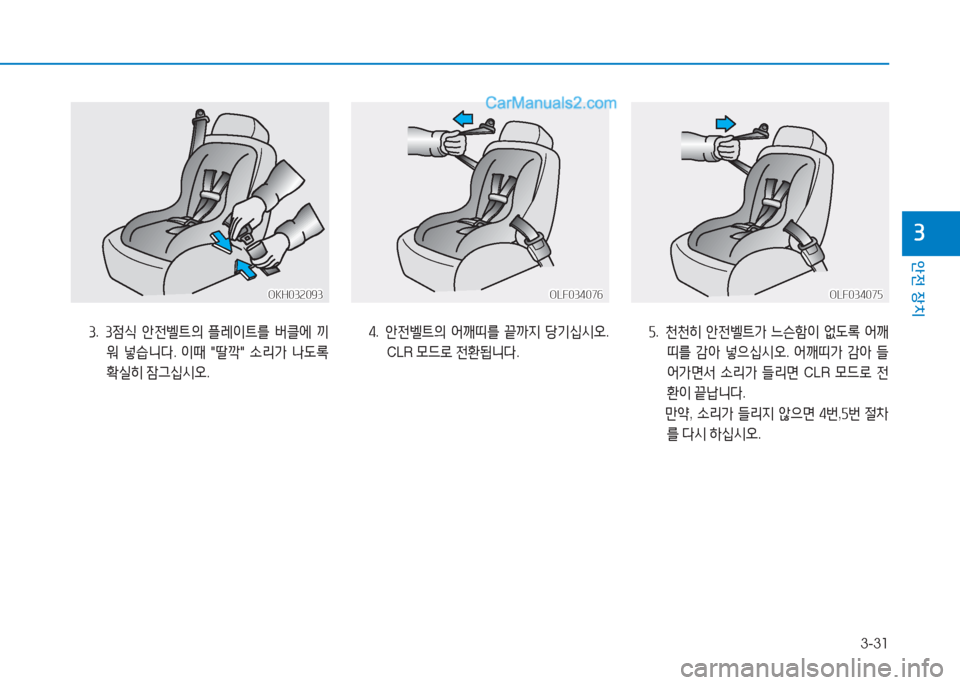 CarManuals2.com

OKH032093

3. 3점식 안전벨트의 플레이트를 버클에 끼워 넣습니다. 이때 "딸깍" 소리가 나도록 확실히 잠그십시오.

OLF034076

4. 안전벨트의 어깨띠를 끝까지 당기십시오. CLR 모드로 전환됩니다.

OLF034075

5. 천천히 안전벨트가 느슨함이 없도록 어깨띠를 감아 넣으십시오. 어깨띠가 감아 들어가면서 소리가 들리면 CLR 모드로 전환이 끝납니다.
만약, 소리가 들리지 않으면 4번,5번 절차를 다시 하십시오.

3

안전 장치

3-31

carmanualsonline.info