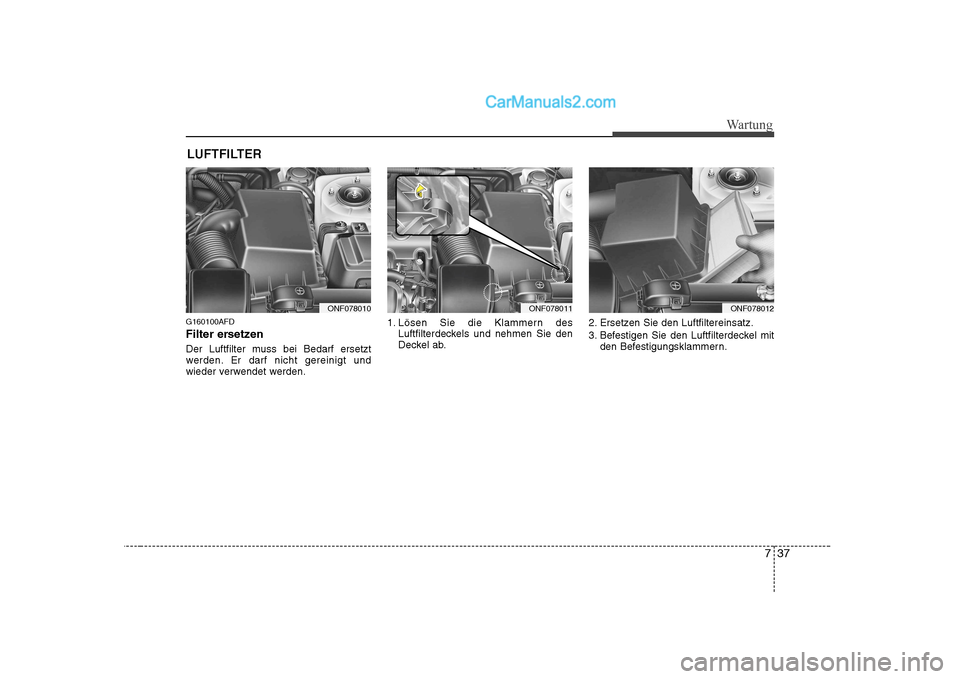 CarManuals2.com

Wartung

LUFTFILTER

ONF078010

G160100AFD

Filter ersetzen

Der Luftfilter muss bei Bedarf ersetzt werden. Er darf nicht gereinigt und wieder verwendet werden.

ONF078011

1. Lösen Sie die Klammern des Luftfilterdeckels und nehmen Sie den Deckel ab.

ONF078012

2. Ersetzen Sie den Luftfiltereinsatz.

3. Befestigen Sie den Luftfilterdeckel mit den Befestigungsklammern.

7 37

carmanualsonline.info