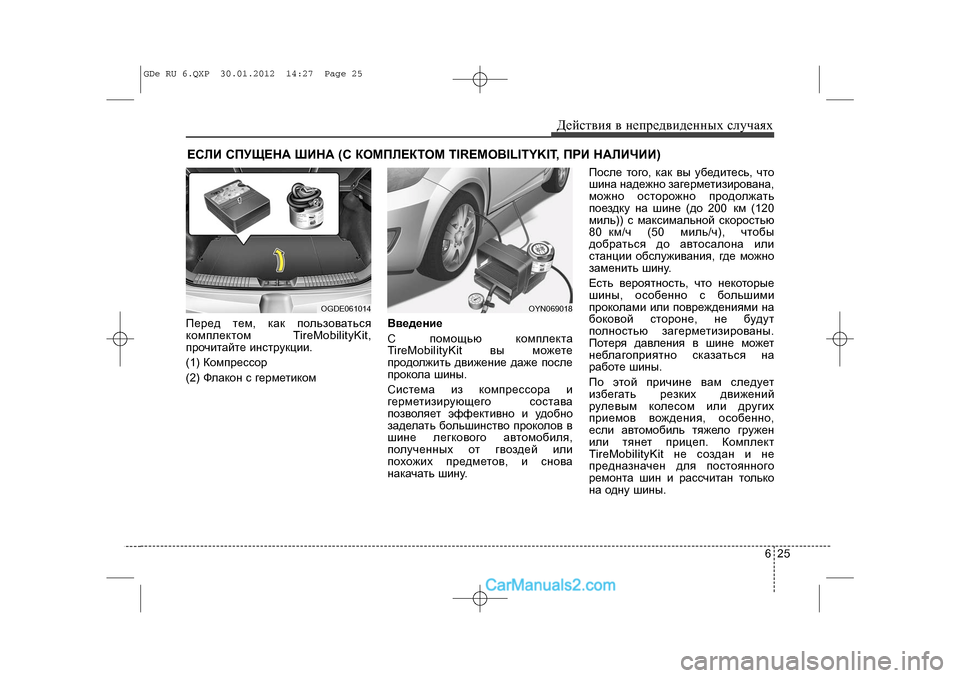 GDe RU 6.QXP 30.01.2012 14:27 Page 25

Действия в непредвиденных случаях

ЕСЛИ СПУЩЕНА ШИНА (С КОМПЛЕКТОМ TIREMOBILITYKIT, ПРИ НАЛИЧИИ)

OGDE061014

Перед тем, как пользоваться комплектом TireMobilityKit, прочитайте инструкции.

(1) Компрессор

(2) Флакон с герметиком

OYN069018

Введение

С помощью комплекта TireMobilityKit вы можете продолжить движение даже после прокола шины.

Система из компрессора и герметизирующего состава позволяет эффективно и удобно заделать большинство проколов в шине легкового автомобиля, полученных от гвоздей или похожих предметов, и снова накачать шину.

После того, как вы убедитесь, что шина надежно загерметизирована, можно осторожно продолжать поездку на шине (до 200 км (120 миль)) с максимальной скоростью 80 км/ч (50 миль/ч), чтобы добраться до автосалона или станции обслуживания, где можно заменить шину.

Есть вероятность, что некоторые шины, особенно с большими проколами или повреждениями на боковой стороне, не будут полностью загерметизированы. Потеря давления в шине может неблагоприятно сказаться на работе шины.

По этой причине вам следует избегать резких движений рулевым колесом или других приемов вождения, особенно, если автомобиль тяжело гружен или тянет прицеп. Комплект TireMobilityKit не создан и не предназначен для постоянного ремонта шин и рассчитан только на одну шины.

6 25

CarManuals2.com

carmanualsonline.info