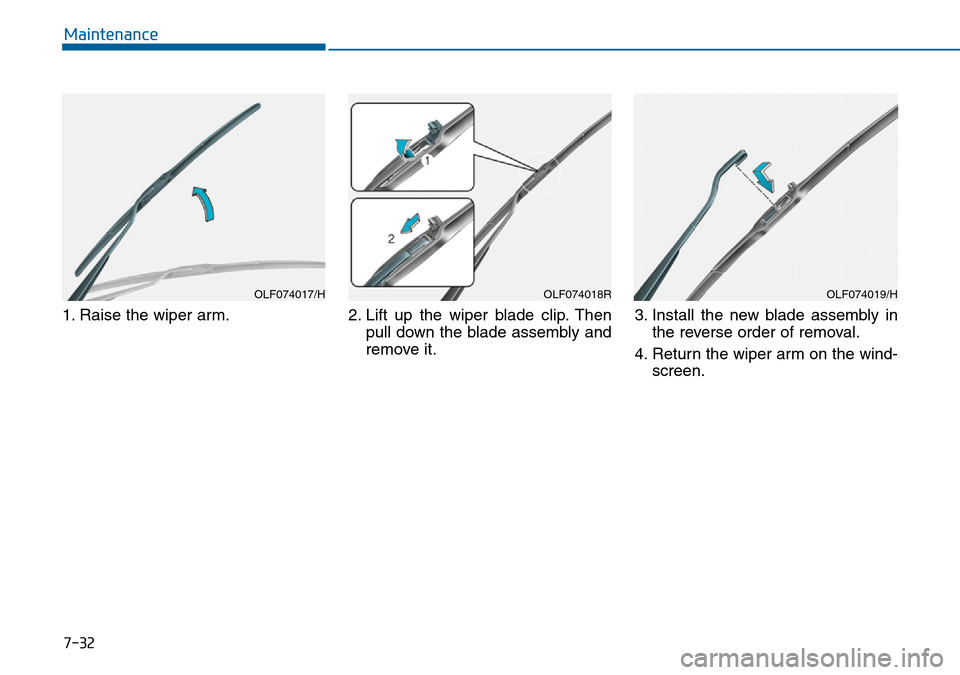 Maintenance

OLF074017/H

1. Raise the wiper arm.

1

2

OLF074018R

2. Lift up the wiper blade clip. Then pull down the blade assembly and remove it.

OLF074019/H

3. Install the new blade assembly in the reverse order of removal.

4. Return the wiper arm on the windscreen.

7-32

carmanualsonline.info