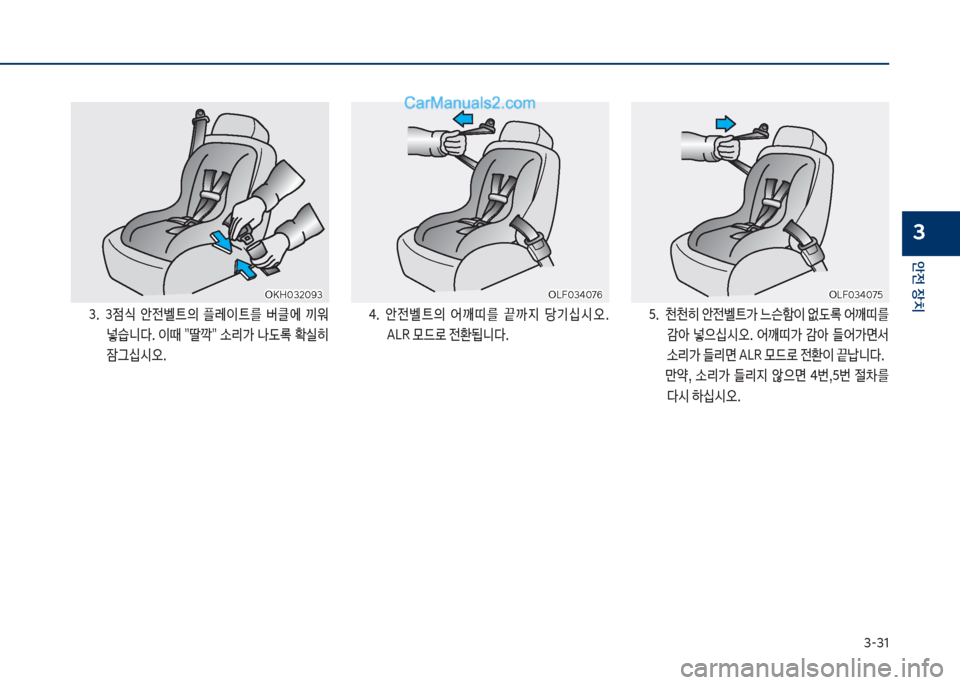 CarManuals2.com

OKH032093

3. 3점식 안전벨트의 플레이트를 버클에 끼워 넣습니다. 이때 "딸깍" 소리가 나도록 확실히 잠그십시오.

OLF034076

4. 안전벨트의 어깨띠를 끝까지 당기십시오. ALR 모드로 전환됩니다.

OLF034075

5. 천천히 안전벨트가 느슨함이 없도록 어깨띠를 감아 넣으십시오. 어깨띠가 감아 들어가면서 소리가 들리면 ALR 모드로 전환이 끝납니다. 만약, 소리가 들리지 않으면 4번,5번 절차를 다시 하십시오.

3

안전 장치

3-31

carmanualsonline.info