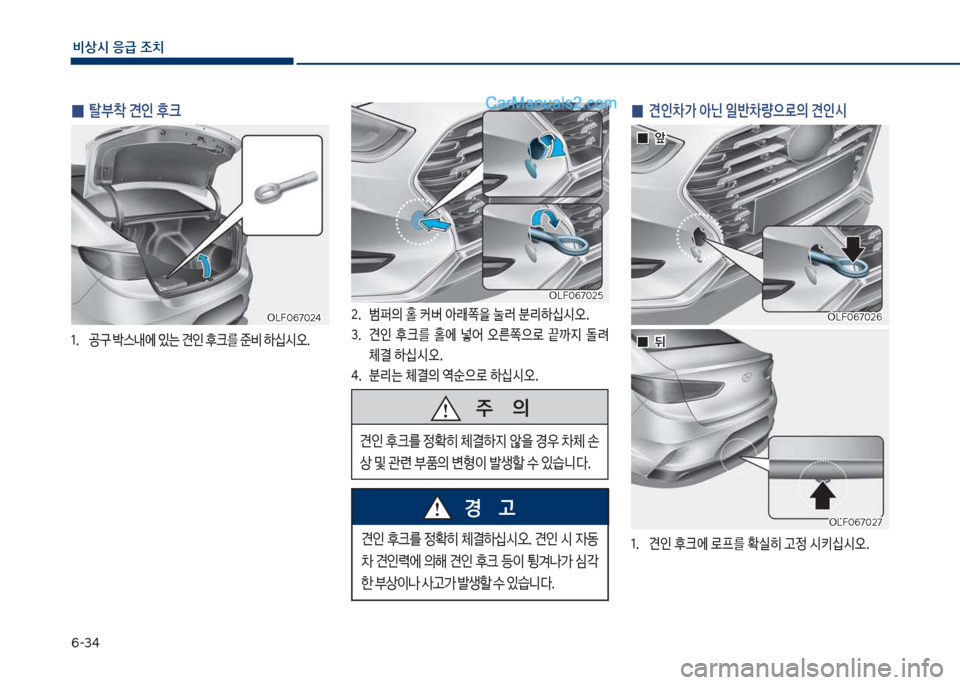 비상시 응급 조치

■ 탈부착 견인 후크

OLF067024

1. 공구 박스내에 있는 견인 후크를 준비 하십시오.

CarManuals2.com

OLF067025

2. 범퍼의 홀 커버 아래쪽을 눌러 분리하십시오.

3. 견인 후크를 홀에 넣어 오른쪽으로 끝까지 돌려 체결 하십시오.

4. 분리는 체결의 역순으로 하십시오.

주 의

견인 후크를 정확히 체결하지 않을 경우 차체 손상 및 관련 부품의 변형이 발생할 수 있습니다.

경 고

견인 후크를 정확히 체결하십시오. 견인 시 자동차 견인력에 의해 견인 후크 등이 튕겨나가 심각한 부상이나 사고가 발생할 수 있습니다.

■ 견인차가 아닌 일반차량으로의 견인시

■ 앞

OLF067026

■ 뒤

OLF067027

1. 견인 후크에 로프를 확실히 고정 시키십시오.

6-34

carmanualsonline.info