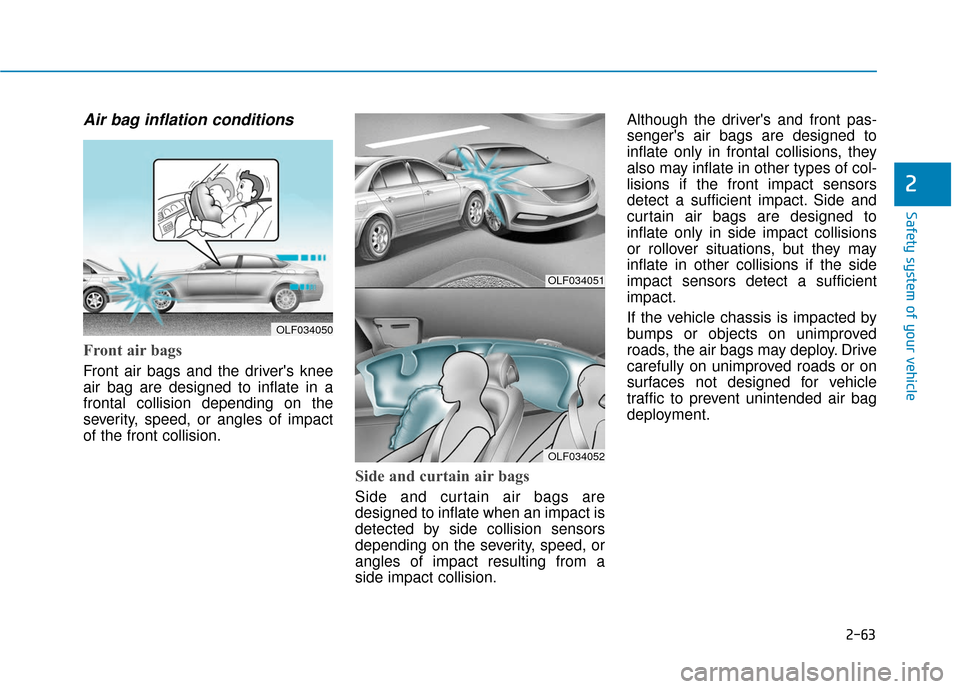 Air bag inflation conditions

OLF034050

Front air bags

Front air bags and the driver's knee air bag are designed to inflate in a frontal collision depending on the severity, speed, or angles of impact of the front collision.

OLF034051

OLF034052

Side and curtain air bags

Side and curtain air bags are designed to inflate when an impact is detected by side collision sensors depending on the severity, speed, or angles of impact resulting from a side impact collision.

Although the driver's and front passenger's air bags are designed to inflate only in frontal collisions, they also may inflate in other types of collisions if the front impact sensors detect a sufficient impact. Side and curtain air bags are designed to inflate only in side impact collisions or rollover situations, but they may inflate in other collisions if the side impact sensors detect a sufficient impact.

If the vehicle chassis is impacted by bumps or objects on unimproved roads, the air bags may deploy. Drive carefully on unimproved roads or on surfaces not designed for vehicle traffic to prevent unintended air bag deployment.

2

Safety system of your vehicle

2-63

carmanualsonline.info