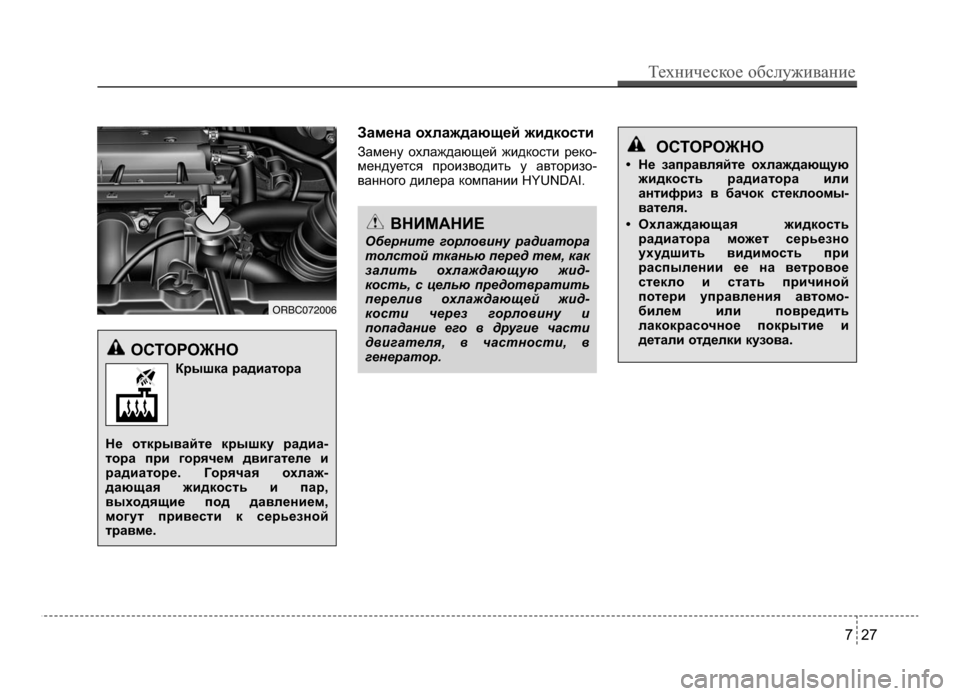 Техническое обслуживание

ORBC072006

ОСТОРОЖНО

Крышка радиатора

Не открывайте крышку радиатора при горячем двигателе и радиаторе. Горячая охлаждающая жидкость и пар, выходящие под давлением, могут привести к серьезной травме.

Замена охлаждающей жидкости

Замену охлаждающей жидкости рекомендуется производить у авторизованного дилера компании HYUNDAI.

ВНИМАНИЕ

Оберните горловину радиатора толстой тканью перед тем, как залить охлаждающую жидкость, с целью предотвратить перелив охлаждающей жидкости через горловину и попадание его в другие части двигателя, в частности, в генератор.

ОСТОРОЖНО

• Не заправляйте охлаждающую жидкость радиатора или антифриз в бачок стеклоомывателя.

• Охлаждающая жидкость радиатора может серьезно ухудшить видимость при распылении ее на ветровое стекло и стать причиной потери управления автомобилем или повредить лакокрасочное покрытие и детали отделки кузова.

7 27

carmanualsonline.info