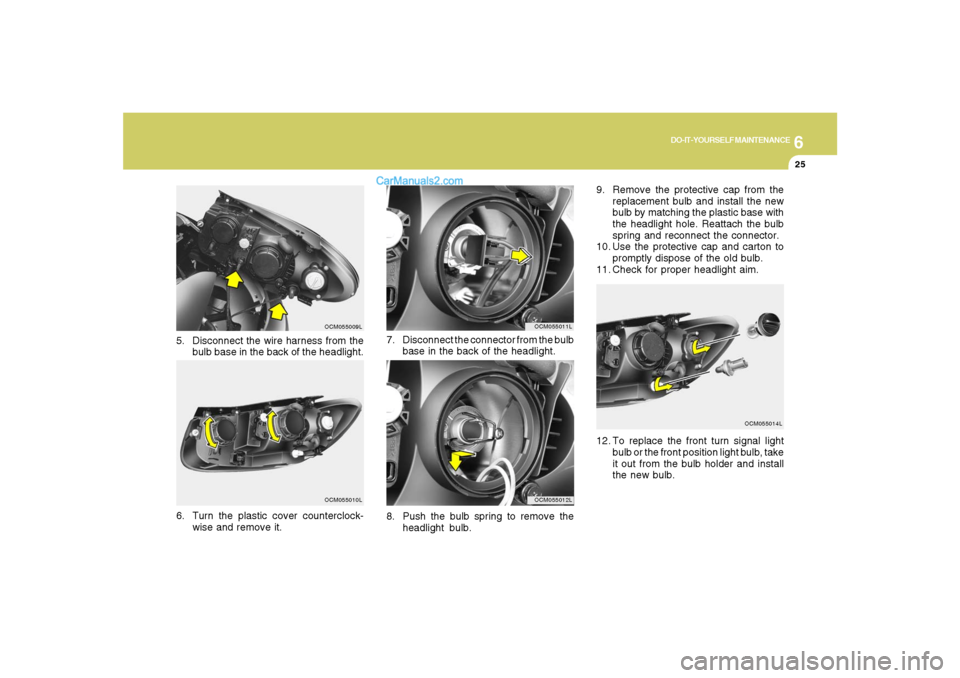 DO-IT-YOURSELF MAINTENANCE
6
25

CarManuals2.com

OCM055009L

5. Disconnect the wire harness from the bulb base in the back of the headlight.

OCM055010L

6. Turn the plastic cover counterclockwise and remove it.

OCM055011L

7. Disconnect the connector from the bulb base in the back of the headlight.

OCM055012L

8. Push the bulb spring to remove the headlight bulb.

9. Remove the protective cap from the replacement bulb and install the new bulb by matching the plastic base with the headlight hole. Reattach the bulb spring and reconnect the connector.
10. Use the protective cap and carton to promptly dispose of the old bulb.
11. Check for proper headlight aim.

OCM055014L

12. To replace the front turn signal light bulb or the front position light bulb, take it out from the bulb holder and install the new bulb.

carmanualsonline.info