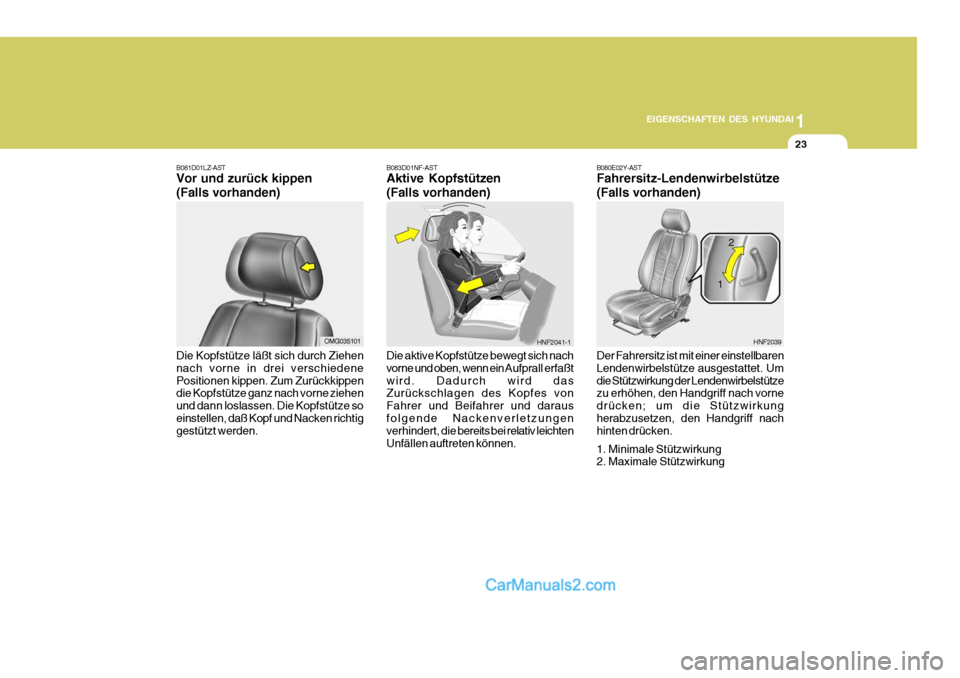 EIGENSCHAFTEN DES HYUNDAI 1

23

B081D01LZ-AST
Vor und zurück kippen
(Falls vorhanden)

OMG035101

Die Kopfstütze läßt sich durch Ziehen nach vorne in drei verschiedene Positionen kippen. Zum Zurückkippen die Kopfstütze ganz nach vorne ziehen und dann loslassen. Die Kopfstütze so einstellen, daß Kopf und Nacken richtig gestützt werden.

B083D01NF-AST
Aktive Kopfstützen
(Falls vorhanden)

HNF2041-1

Die aktive Kopfstütze bewegt sich nach vorne und oben, wenn ein Aufprall erfaßt wird. Dadurch wird das Zurückschlagen des Kopfes von Fahrer und Beifahrer und daraus folgende Nackenverletzungen verhindert, die bereits bei relativ leichten Unfällen auftreten können.

B080E02Y-AST
Fahrersitz-Lendenwirbelstütze
(Falls vorhanden)

2
1

HNF2039

Der Fahrersitz ist mit einer einstellbaren Lendenwirbelstütze ausgestattet. Um die Stützwirkung der Lendenwirbelstütze zu erhöhen, den Handgriff nach vorne drücken; um die Stützwirkung herabzusetzen, den Handgriff nach hinten drücken.

1. Minimale Stützwirkung
2. Maximale Stützwirkung

CarManuals2.com

carmanualsonline.info