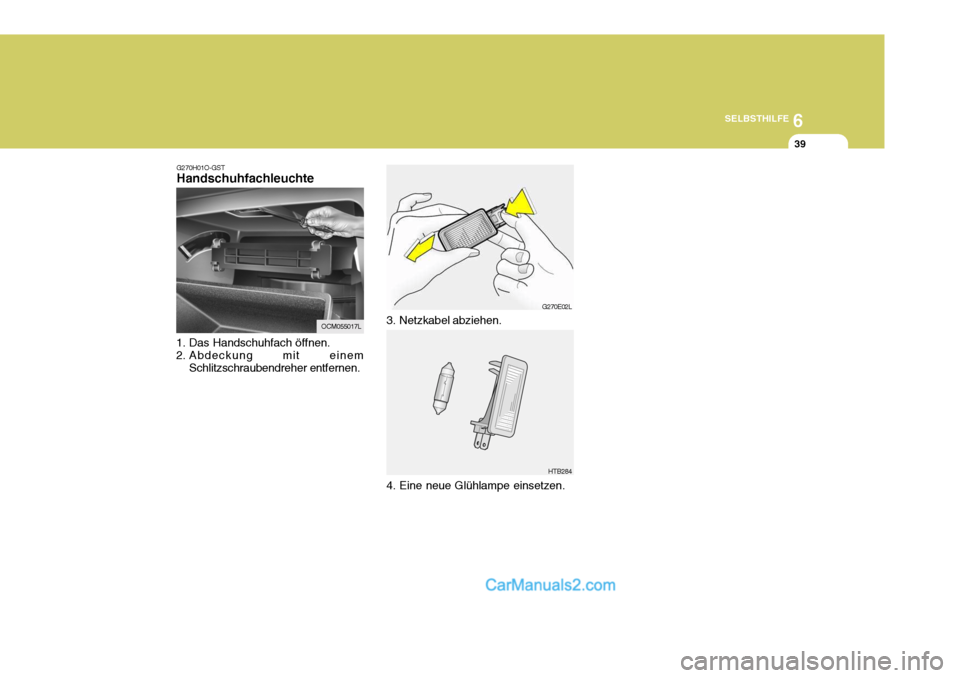 SELBSTHILFE 6

39

G270H01O-GST
Handschuhfachleuchte

OCM055017L

1. Das Handschuhfach öffnen.
2. Abdeckung mit einem Schlitzschraubendreher entfernen.

G270E02L

3. Netzkabel abziehen.

HTB284

4. Eine neue Glühlampe einsetzen.

CarManuals2.com

carmanualsonline.info