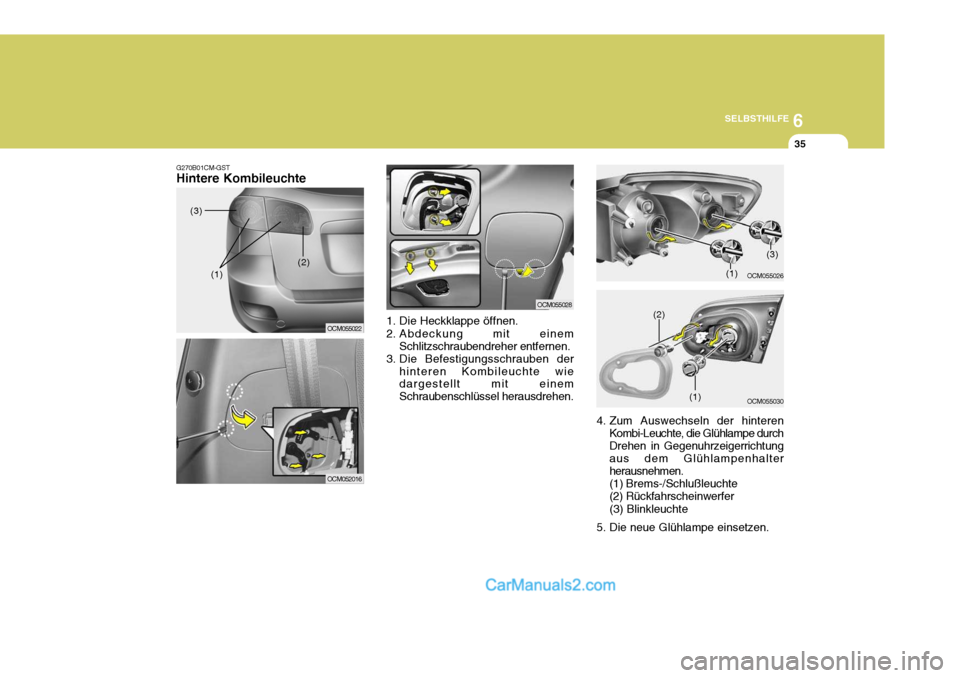 SELBSTHILFE 6

35

G270B01CM-GST
Hintere Kombileuchte

(3)

(1)

(2)

OCM055022

OCM052016

OCM055028

1. Die Heckklappe öffnen.
2. Abdeckung mit einem Schlitzschraubendreher entfernen.
3. Die Befestigungsschrauben der hinteren Kombileuchte wie dargestellt mit einem Schraubenschlüssel herausdrehen.

(3)

(1)

OCM055026

(2)

(1)

OCM055030

4. Zum Auswechseln der hinteren Kombi-Leuchte, die Glühlampe durch Drehen in Gegenuhrzeigerrichtung aus dem Glühlampenhalter herausnehmen.
(1) Brems-/Schlußleuchte
(2) Rückfahrscheinwerfer
(3) Blinkleuchte
5. Die neue Glühlampe einsetzen.

CarManuals2.com

carmanualsonline.info