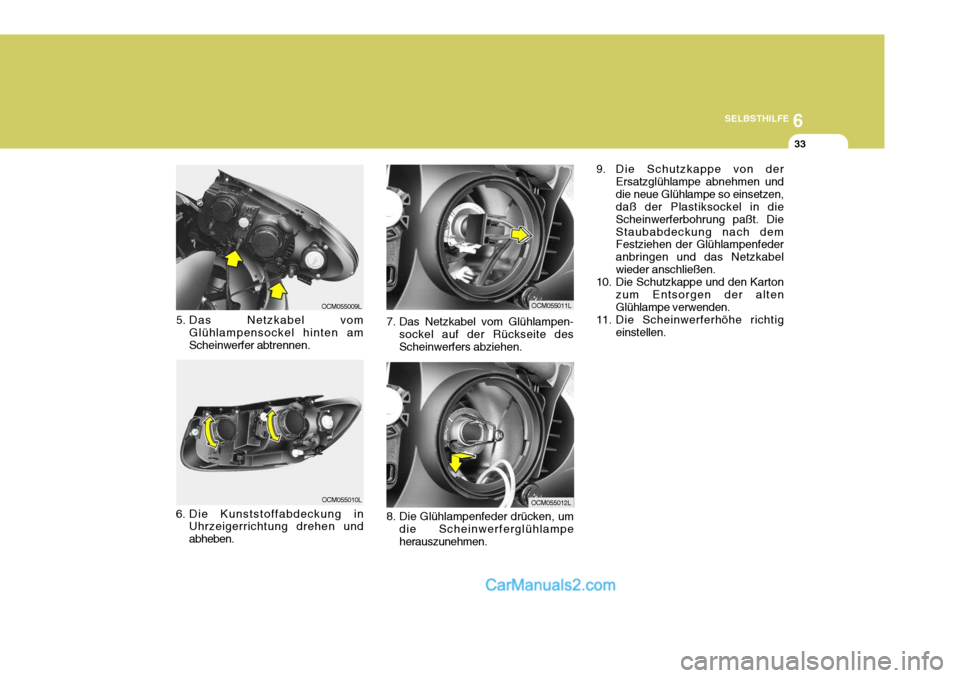 SELBSTHILFE 6

33

OCM055009L

5. Das Netzkabel vom Glühlampensockel hinten am Scheinwerfer abtrennen.

OCM055010L

6. Die Kunststoffabdeckung in Uhrzeigerrichtung drehen und abheben.

OCM055011L

7. Das Netzkabel vom Glühlampensockel auf der Rückseite des Scheinwerfers abziehen.

OCM055012L

8. Die Glühlampenfeder drücken, um die Scheinwerferglühlampe herauszunehmen.

9. Die Schutzkappe von der Ersatzglühlampe abnehmen und die neue Glühlampe so einsetzen, daß der Plastiksockel in die Scheinwerferbohrung paßt. Die Staubabdeckung nach dem Festziehen der Glühlampenfeder anbringen und das Netzkabel wieder anschließen.
10. Die Schutzkappe und den Karton zum Entsorgen der alten Glühlampe verwenden.
11. Die Scheinwerferhöhe richtig einstellen.

CarManuals2.com

carmanualsonline.info