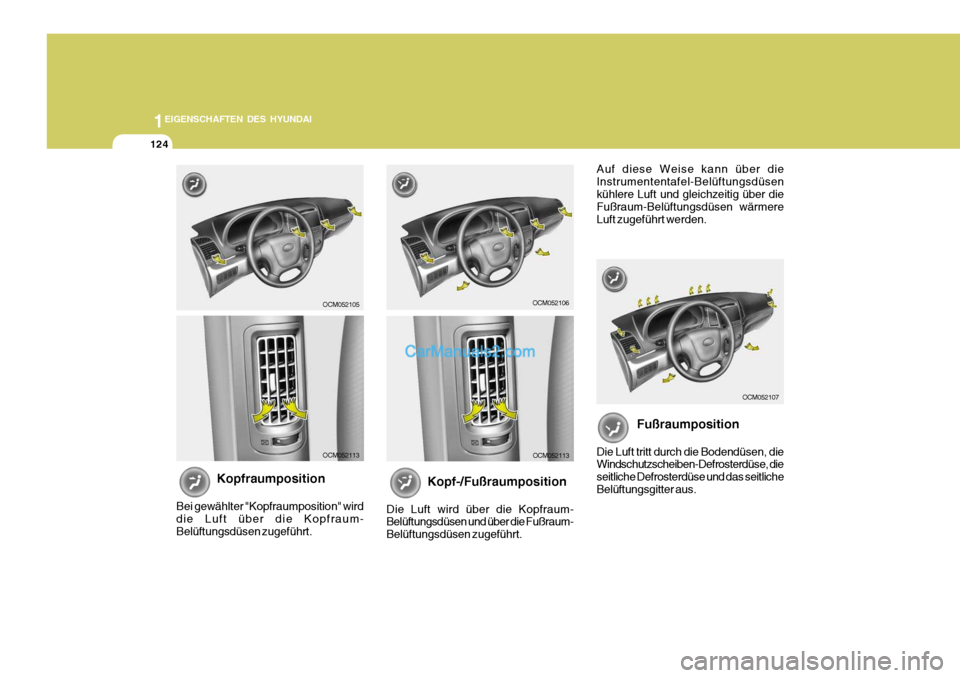 1 EIGENSCHAFTEN DES HYUNDAI

124

OCM052105

OCM052113

Kopfraumposition

Bei gewählter "Kopfraumposition" wird die Luft über die Kopfraum-Belüftungsdüsen zugeführt.

OCM052106

CarManuals2.com

OCM052113

Kopf-/Fußraumposition

Die Luft wird über die Kopfraum-Belüftungsdüsen und über die Fußraum-Belüftungsdüsen zugeführt.

Auf diese Weise kann über die Instrumententafel-Belüftungsdüsen kühlere Luft und gleichzeitig über die Fußraum-Belüftungsdüsen wärmere Luft zugeführt werden.

OCM052107

Fußraumposition

Die Luft tritt durch die Bodendüsen, die Windschutzscheiben-Defrosterdüse, die seitliche Defrosterdüse und das seitliche Belüftungsgitter aus.

carmanualsonline.info