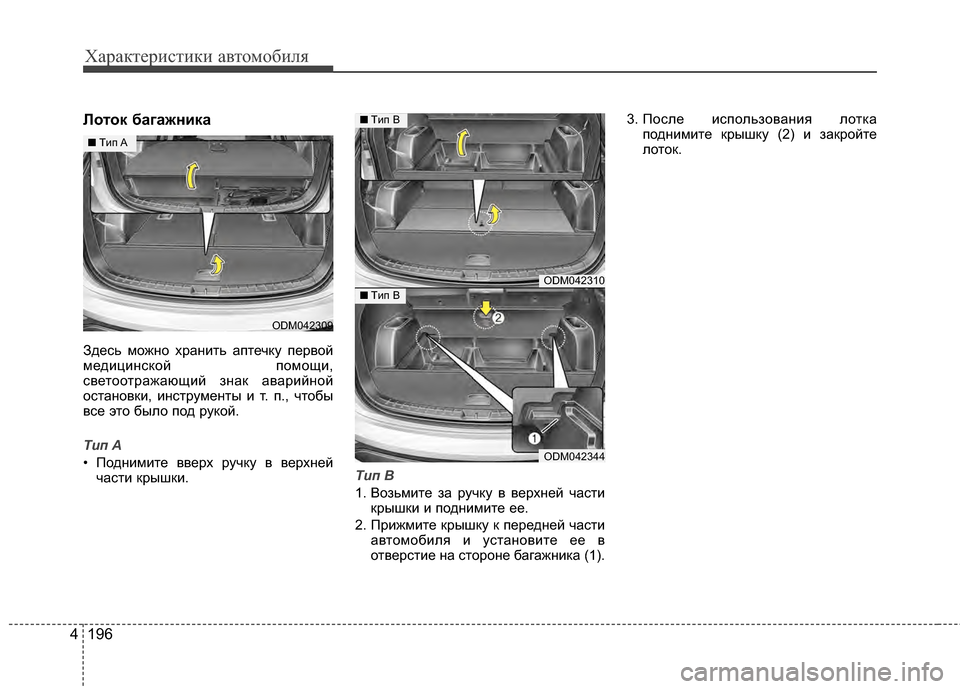 Характеристики автомобиля

Лоток багажника

■ Тип A

ODM042309

Здесь можно хранить аптечку первой медицинской помощи, светоотражающий знак аварийной остановки, инструменты и т. п., чтобы все это было под рукой.

Тип A

• Поднимите вверх ручку в верхней части крышки.

■ Тип B

ODM042310

■ Тип B

2

1

ODM042344

Тип B

1. Возьмите за ручку в верхней части крышки и поднимите ее.

2. Прижмите крышку к передней части автомобиля и установите ее в отверстие на стороне багажника (1).

3. После использования лотка поднимите крышку (2) и закройте лоток.

4 196

carmanualsonline.info