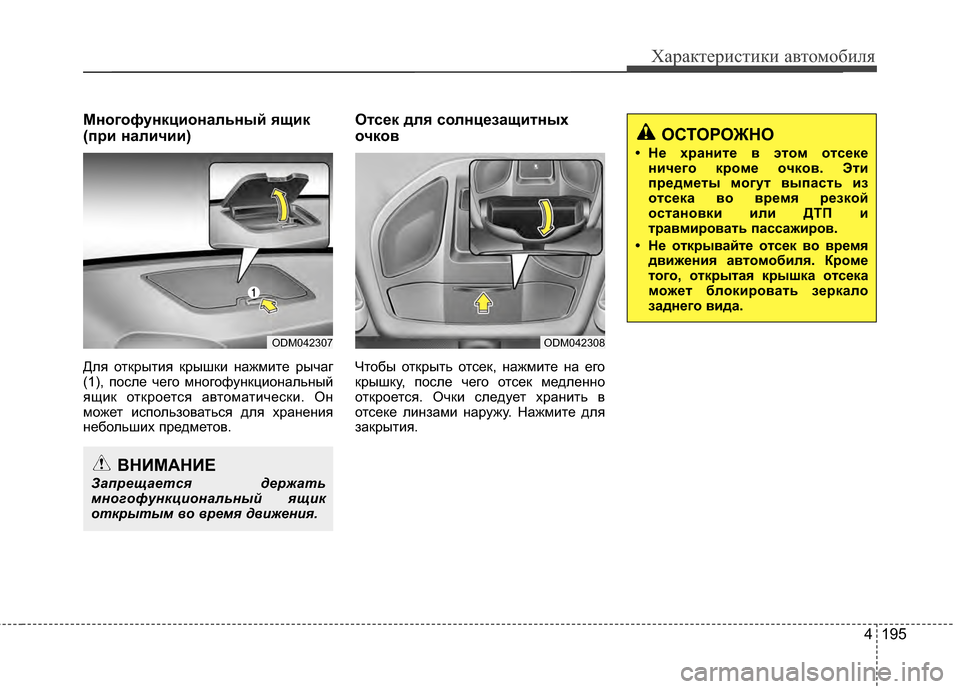 Характеристики автомобиля

Многофункциональный ящик (при наличии)

1

ODM042307

Для открытия крышки нажмите рычаг (1), после чего многофункциональный ящик откроется автоматически. Он может использоваться для хранения небольших предметов.

ВНИМАНИЕ

Запрещается держать многофункциональный ящик открытым во время движения.

Отсек для солнцезащитных очков

ODM042308

Чтобы открыть отсек, нажмите на его крышку, после чего отсек медленно откроется. Очки следует хранить в отсеке линзами наружу. Нажмите для закрытия.

ОСТОРОЖНО

• Не храните в этом отсеке ничего кроме очков. Эти предметы могут выпасть из отсека во время резкой остановки или ДТП и травмировать пассажиров.

• Не открывайте отсек во время движения автомобиля. Кроме того, открытая крышка отсека может блокировать зеркало заднего вида.

4 195

carmanualsonline.info