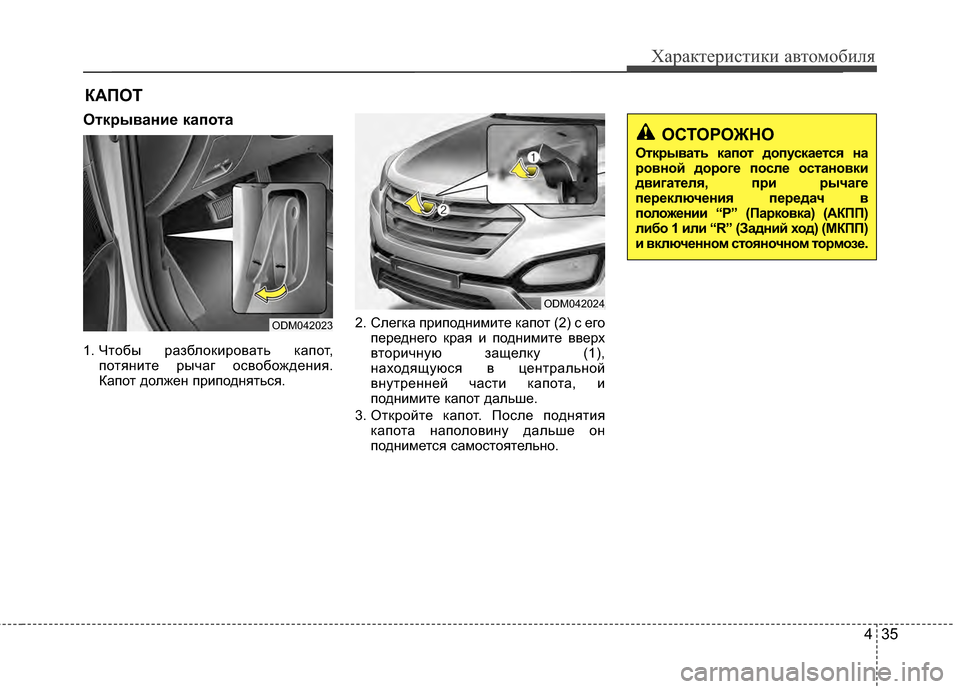 Характеристики автомобиля

КАПОТ

Открывание капота

ODM042023

1. Чтобы разблокировать капот, потяните рычаг освобождения. Капот должен приподняться.

1

2

ODM042024

2. Слегка приподнимите капот (2) с его переднего края и поднимите вверх вторичную защелку (1), находящуюся в центральной внутренней части капота, и поднимите капот дальше.

3. Откройте капот. После поднятия капота наполовину дальше он поднимется самостоятельно.

ОСТОРОЖНО

Открывать капот допускается на ровной дороге после остановки двигателя, при рычаге переключения передач в положении “P” (Парковка) (АКПП) либо 1 или “R” (Задний ход) (МКПП) и включенном стояночном тормозе.

4 35

carmanualsonline.info