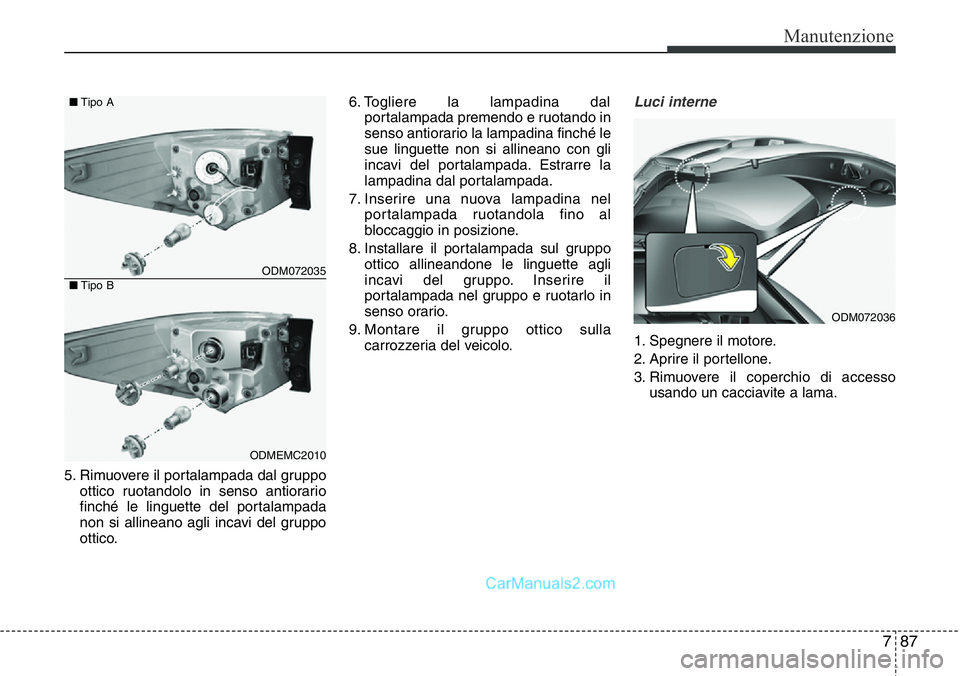 Manutenzione

■ Tipo A

ODM072035

■ Tipo B

ODMEMC2010

5. Rimuovere il portalampada dal gruppo ottico ruotandolo in senso antiorario finché le linguette del portalampada non si allineano agli incavi del gruppo ottico.

6. Togliere la lampadina dal portalampada premendo e ruotando in senso antiorario la lampadina finché le sue linguette non si allineano con gli incavi del portalampada. Estrarre la lampadina dal portalampada.
7. Inserire una nuova lampadina nel portalampada ruotandola fino al bloccaggio in posizione.
8. Installare il portalampada sul gruppo ottico allineandone le linguette agli incavi del gruppo. Inserire il portalampada nel gruppo e ruotarlo in senso orario.
9. Montare il gruppo ottico sulla carrozzeria del veicolo.

Luci interne

ODM072036

1. Spegnere il motore.
2. Aprire il portellone.
3. Rimuovere il coperchio di accesso usando un cacciavite a lama.

CarManuals2.com

7 87

carmanualsonline.info