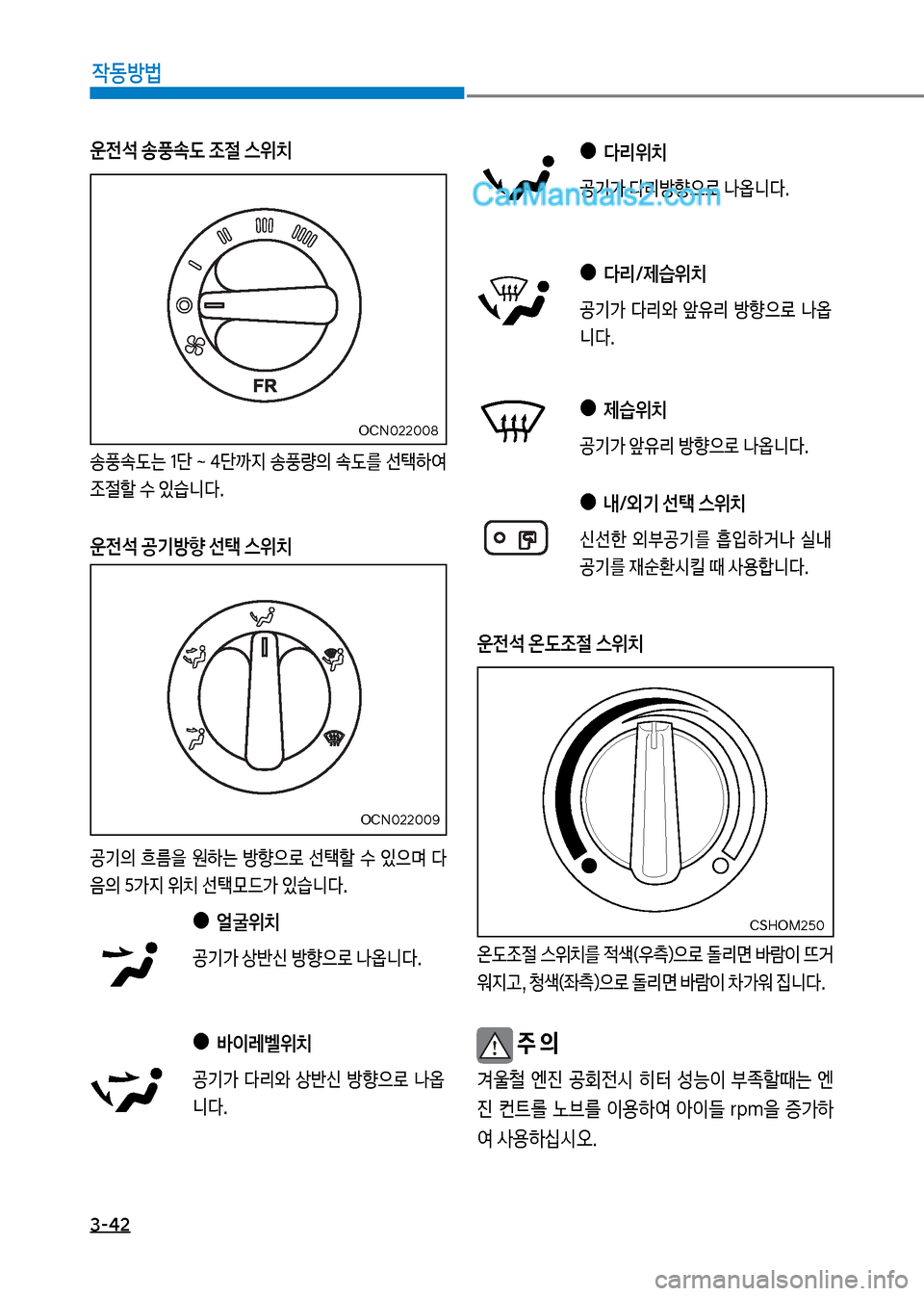 작동방법

운전석 송풍속도 조절 스위치

FR

OCN022008

송풍속도는 1단 ~ 4단까지 송풍량의 속도를 선택하여 조절할 수 있습니다.

운전석 공기방향 선택 스위치

OCN022009

공기의 흐름을 원하는 방향으로 선택할 수 있으며 다음의 5가지 위치 선택모드가 있습니다.

● 얼굴위치

공기가 상반신 방향으로 나옵니다.

● 바이레벨위치

공기가 다리와 상반신 방향으로 나옵니다.

● 다리위치

공기가 다리방향으로 나옵니다.

CarManuals2.com

● 다리/제습위치

공기가 다리와 앞유리 방향으로 나옵니다.

● 제습위치

공기가 앞유리 방향으로 나옵니다.

● 내/외기 선택 스위치

신선한 외부공기를 흡입하거나 실내 공기를 재순환시킬 때 사용합니다.

운전석 온도조절 스위치

CSHOM250

온도조절 스위치를 적색(우측)으로 돌리면 바람이 뜨거워지고, 청색(좌측)으로 돌리면 바람이 차가워 집니다.

주 의

겨울철 엔진 공회전시 히터 성능이 부족할때는 엔진 컨트롤 노브를 이용하여 아이들 rpm을 증가하여 사용하십시오.

3-42

carmanualsonline.info