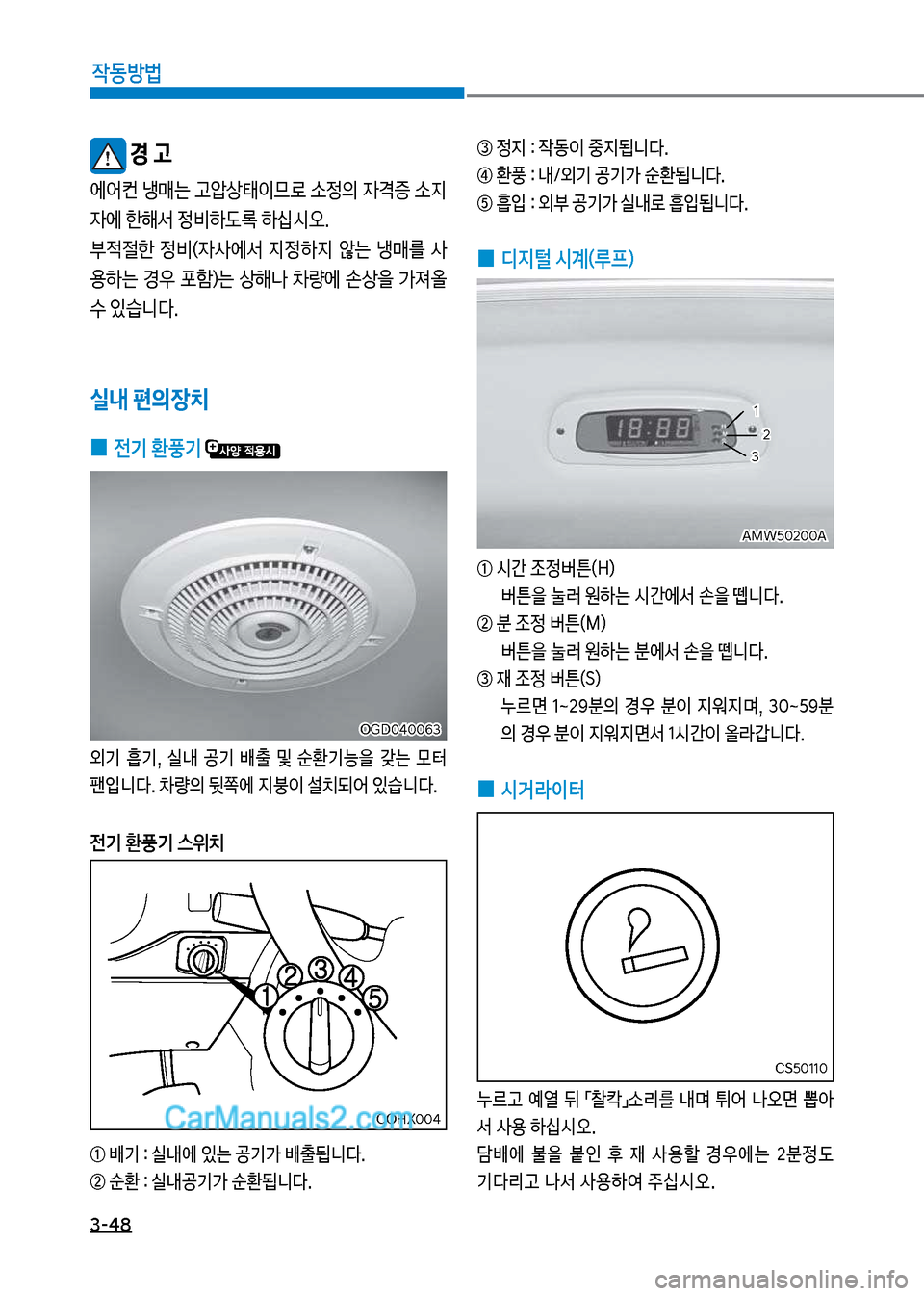 작동방법

경 고

에어컨 냉매는 고압상태이므로 소정의 자격증 소지자에 한해서 정비하도록 하십시오.

부적절한 정비(자사에서 지정하지 않는 냉매를 사용하는 경우 포함)는 상해나 차량에 손상을 가져올 수 있습니다.

실내 편의장치

■ 전기 환풍기 사양 적용시

OGD040063

외기 흡기, 실내 공기 배출 및 순환기능을 갖는 모터 팬입니다. 차량의 뒷쪽에 지붕이 설치되어 있습니다.

전기 환풍기 스위치

1 2 3 4 5

CarManuals2.com OOHX004

① 배기 : 실내에 있는 공기가 배출됩니다.
② 순환 : 실내공기가 순환됩니다.

③ 정지 : 작동이 중지됩니다.
④ 환풍 : 내/외기 공기가 순환됩니다.
⑤ 흡입 : 외부 공기가 실내로 흡입됩니다.

■ 디지털 시계(루프)

18:88

1
2
3

AMW50200A

① 시간 조정버튼(H)
버튼을 눌러 원하는 시간에서 손을 뗍니다.
② 분 조정 버튼(M)
버튼을 눌러 원하는 분에서 손을 뗍니다.
③ 재 조정 버튼(S)
누르면 1~29분의 경우 분이 지워지며, 30~59분의 경우 분이 지워지면서 1시간이 올라갑니다.

■ 시거라이터

CS50110

누르고 예열 뒤 「찰칵」소리를 내며 튀어 나오면 뽑아서 사용 하십시오.
담배에 불을 붙인 후 재 사용할 경우에는 2분정도 기다리고 나서 사용하여 주십시오.

3-48

carmanualsonline.info