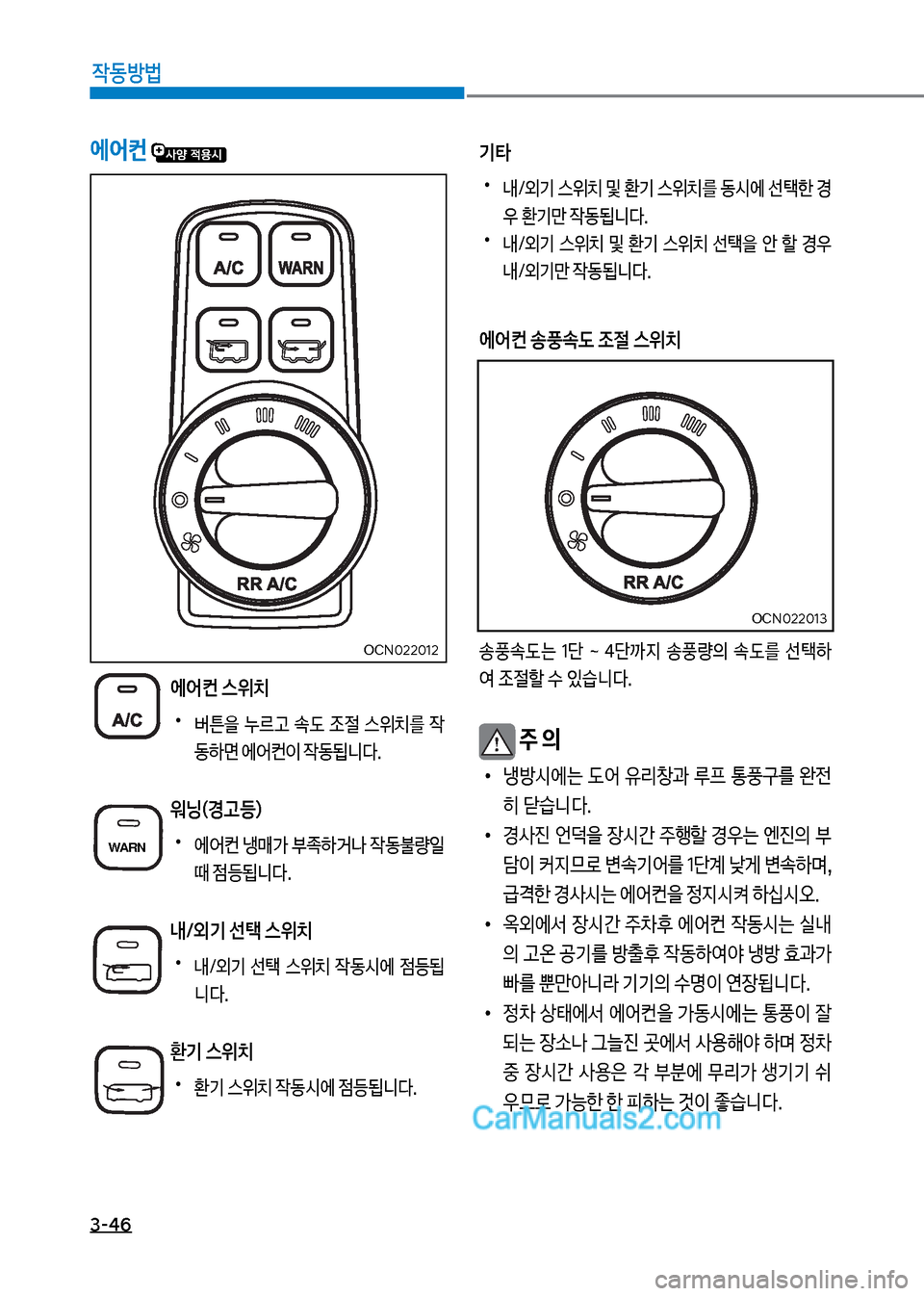 작동방법

에어컨 사양 적용시

A/C
WARN
RR A/C
OCN022012

A/C

에어컨 스위치

• 버튼을 누르고 속도 조절 스위치를 작동하면 에어컨이 작동됩니다.

WARN

워닝(경고등)

• 에어컨 냉매가 부족하거나 작동불량일 때 점등됩니다.

내/외기 선택 스위치

• 내/외기 선택 스위치 작동시에 점등됩니다.

환기 스위치

• 환기 스위치 작동시에 점등됩니다.

기타

• 내/외기 스위치 및 환기 스위치를 동시에 선택한 경우 환기만 작동됩니다.
• 내/외기 스위치 및 환기 스위치 선택을 안 할 경우 내/외기만 작동됩니다.

에어컨 송풍속도 조절 스위치

RR A/C
OCN022013

송풍속도는 1단 ~ 4단까지 송풍량의 속도를 선택하여 조절할 수 있습니다.

주 의

• 냉방시에는 도어 유리창과 루프 통풍구를 완전히 닫습니다.
• 경사진 언덕을 장시간 주행할 경우는 엔진의 부담이 커지므로 변속기어를 1단계 낮게 변속하며, 급격한 경사시는 에어컨을 정지시켜 하십시오.
• 옥외에서 장시간 주차후 에어컨 작동시는 실내의 고온 공기를 방출후 작동하여야 냉방 효과가 빠를 뿐만아니라 기기의 수명이 연장됩니다.
• 정차 상태에서 에어컨을 가동시에는 통풍이 잘 되는 장소나 그늘진 곳에서 사용해야 하며 정차 중 장시간 사용은 각 부분에 무리가 생기기 쉬우므로 가능한 한 피하는 것이 좋습니다.

CarManuals2.com

3-46

carmanualsonline.info