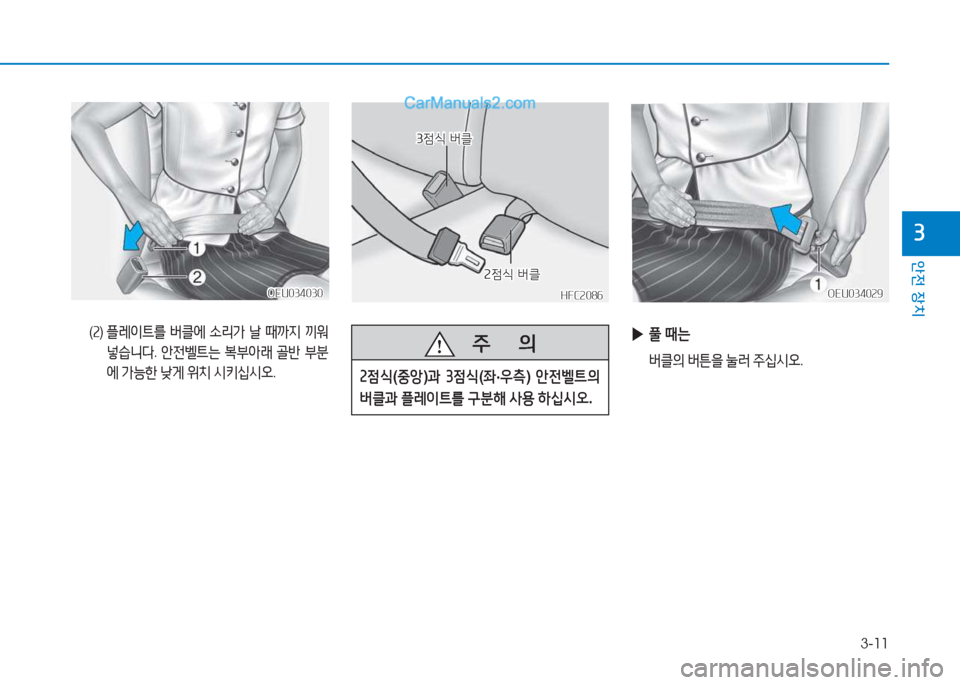 CarManuals2.com

1

2

OEU034030

(2) 플레이트를 버클에 소리가 날 때까지 끼워 넣습니다. 안전벨트는 복부아래 골반 부분에 가능한 낮게 위치 시키십시오.

3점식 버클

2점식 버클

HFC2086

주 의

2점식(중앙)과 3점식(좌·우측) 안전벨트의 버클과 플레이트를 구분해 사용 하십시오.

1

OEU034029

▶ 풀 때는

버클의 버튼을 눌러 주십시오.

3

안전 장치

3-11

carmanualsonline.info