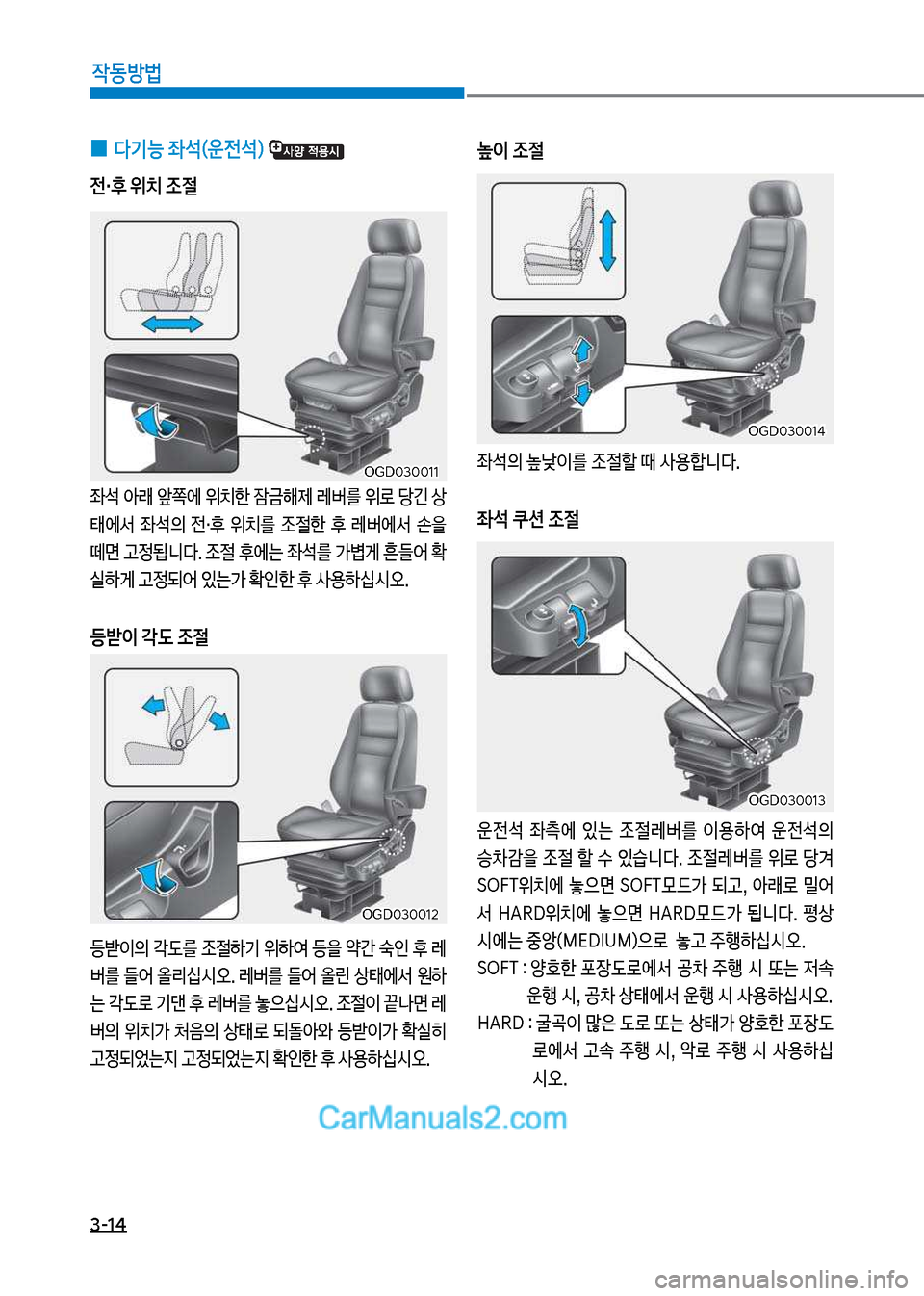 작동방법

■ 다기능 좌석(운전석) 사양 적용시

전·후 위치 조절

OGD030011

좌석 아래 앞쪽에 위치한 잠금해제 레버를 위로 당긴 상태에서 좌석의 전·후 위치를 조절한 후 레버에서 손을 떼면 고정됩니다. 조절 후에는 좌석를 가볍게 흔들어 확실하게 고정되어 있는가 확인한 후 사용하십시오.

등받이 각도 조절

OGD030012

등받이의 각도를 조절하기 위하여 등을 약간 숙인 후 레버를 들어 올리십시오. 레버를 들어 올린 상태에서 원하는 각도로 기댄 후 레버를 놓으십시오. 조절이 끝나면 레버의 위치가 처음의 상태로 되돌아와 등받이가 확실히 고정되었는지 고정되었는지 확인한 후 사용하십시오.

높이 조절

OGD030014

좌석의 높낮이를 조절할 때 사용합니다.

좌석 쿠션 조절

OGD030013

운전석 좌측에 있는 조절레버를 이용하여 운전석의 승차감을 조절 할 수 있습니다. 조절레버를 위로 당겨 SOFT위치에 놓으면 SOFT모드가 되고, 아래로 밀어서 HARD위치에 놓으면 HARD모드가 됩니다. 평상시에는 중앙(MEDIUM)으로 놓고 주행하십시오.
SOFT : 양호한 포장도로에서 공차 주행 시 또는 저속 운행 시, 공차 상태에서 운행 시 사용하십시오.
HARD : 굴곡이 많은 도로 또는 상태가 양호한 포장도로에서 고속 주행 시, 악로 주행 시 사용하십시오.

CarManuals2.com

3-14

carmanualsonline.info