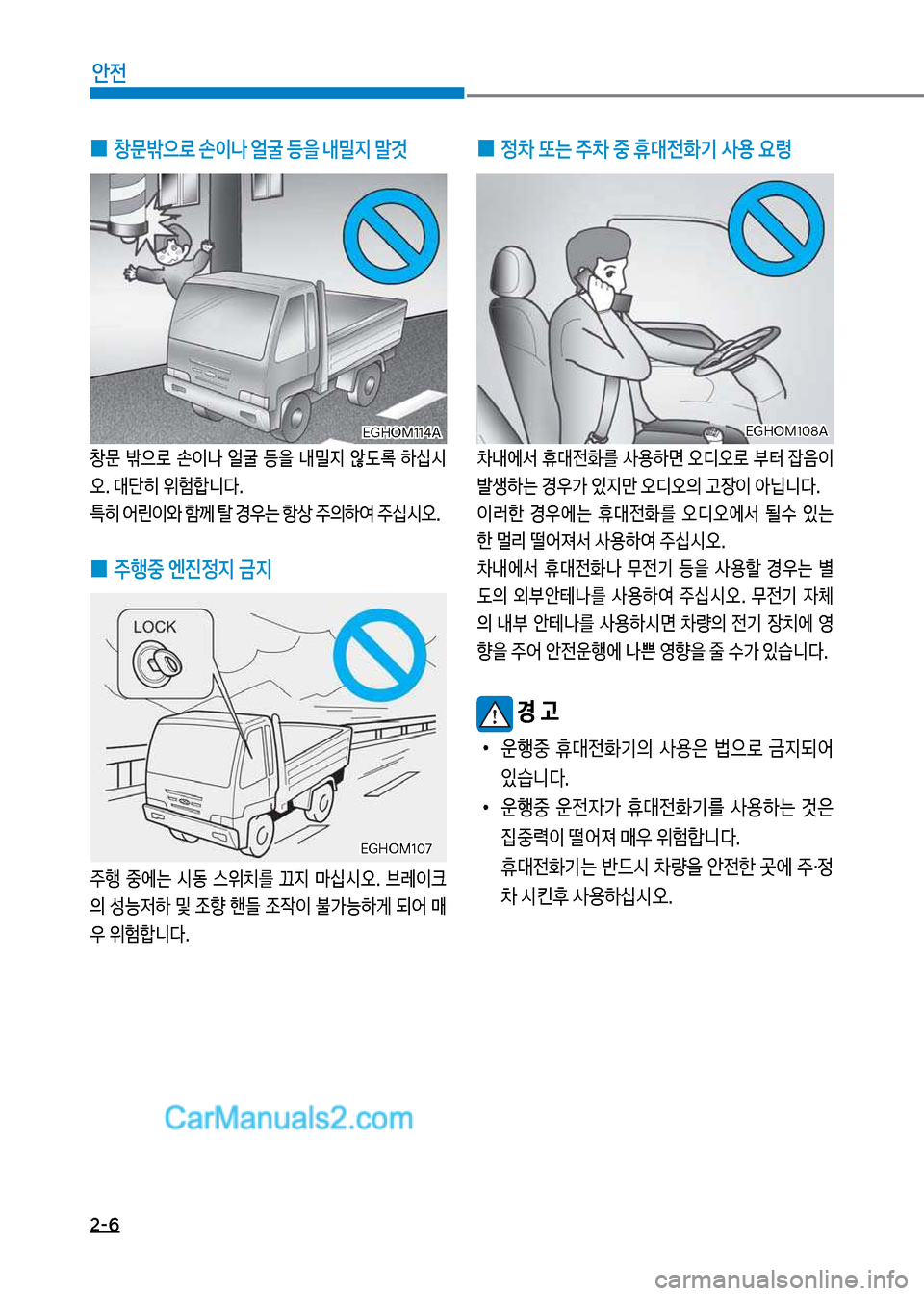 안전

■ 창문밖으로 손이나 얼굴 등을 내밀지 말것

EGHOM114A

창문 밖으로 손이나 얼굴 등을 내밀지 않도록 하십시오. 대단히 위험합니다.
특히 어린이와 함께 탈 경우는 항상 주의하여 주십시오.

■ 주행중 엔진정지 금지

LOCK

EGHOM107

주행 중에는 시동 스위치를 끄지 마십시오. 브레이크의 성능저하 및 조향 핸들 조작이 불가능하게 되어 매우 위험합니다.

■ 정차 또는 주차 중 휴대전화기 사용 요령

EGHOM108A

차내에서 휴대전화를 사용하면 오디오로 부터 잡음이 발생하는 경우가 있지만 오디오의 고장이 아닙니다.
이러한 경우에는 휴대전화를 오디오에서 될수 있는 한 멀리 떨어져서 사용하여 주십시오.
차내에서 휴대전화나 무전기 등을 사용할 경우는 별도의 외부안테나를 사용하여 주십시오. 무전기 자체의 내부 안테나를 사용하시면 차량의 전기 장치에 영향을 주어 안전운행에 나쁜 영향을 줄 수가 있습니다.

경 고

• 운행중 휴대전화기의 사용은 법으로 금지되어 있습니다.
• 운행중 운전자가 휴대전화기를 사용하는 것은 집중력이 떨어져 매우 위험합니다.
휴대전화기는 반드시 차량을 안전한 곳에 주·정차 시킨후 사용하십시오.

CarManuals2.com

2-6

carmanualsonline.info