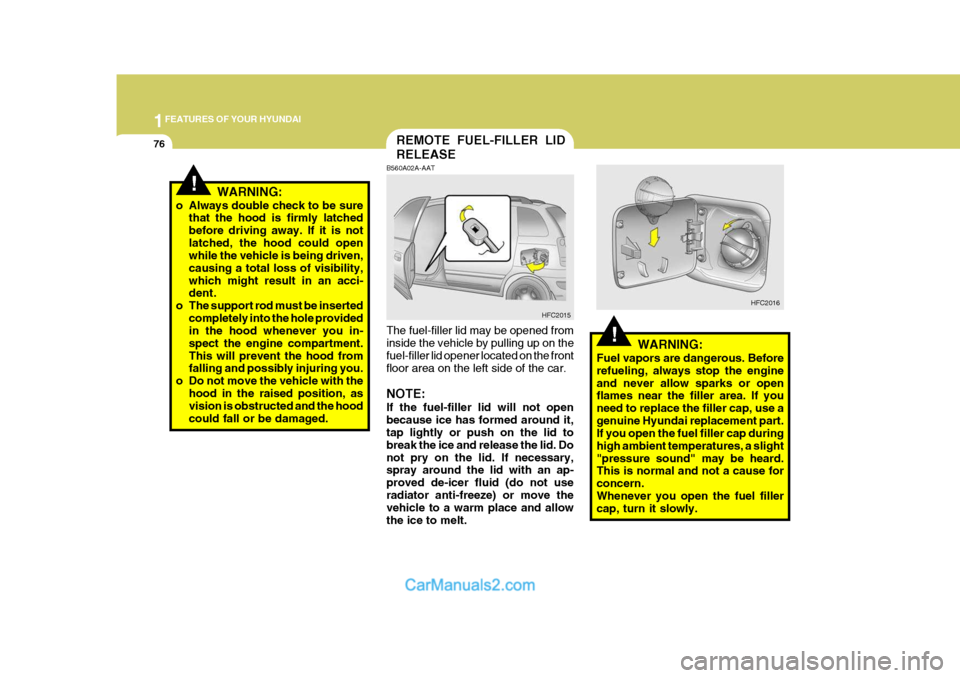 1 FEATURES OF YOUR HYUNDAI

76

!

WARNING:

o Always double check to be sure that the hood is firmly latched before driving away. If it is not latched, the hood could open while the vehicle is being driven, causing a total loss of visibility, which might result in an accident.
o The support rod must be inserted completely into the hole provided in the hood whenever you inspect the engine compartment. This will prevent the hood from falling and possibly injuring you.
o Do not move the vehicle with the hood in the raised position, as vision is obstructed and the hood could fall or be damaged.

REMOTE FUEL-FILLER LID RELEASE

B560A02A-AAT

HFC2015

The fuel-filler lid may be opened from inside the vehicle by pulling up on the fuel-filler lid opener located on the front floor area on the left side of the car.

NOTE:
If the fuel-filler lid will not open because ice has formed around it, tap lightly or push on the lid to break the ice and release the lid. Do not pry on the lid. If necessary, spray around the lid with an approved de-icer fluid (do not use radiator anti-freeze) or move the vehicle to a warm place and allow the ice to melt.

HFC2016

!

WARNING:
Fuel vapors are dangerous. Before refueling, always stop the engine and never allow sparks or open flames near the filler area. If you need to replace the filler cap, use a genuine Hyundai replacement part. If you open the fuel filler cap during high ambient temperatures, a slight "pressure sound" may be heard. This is normal and not a cause for concern.
Whenever you open the fuel filler cap, turn it slowly.

CarManuals2.com

carmanualsonline.info