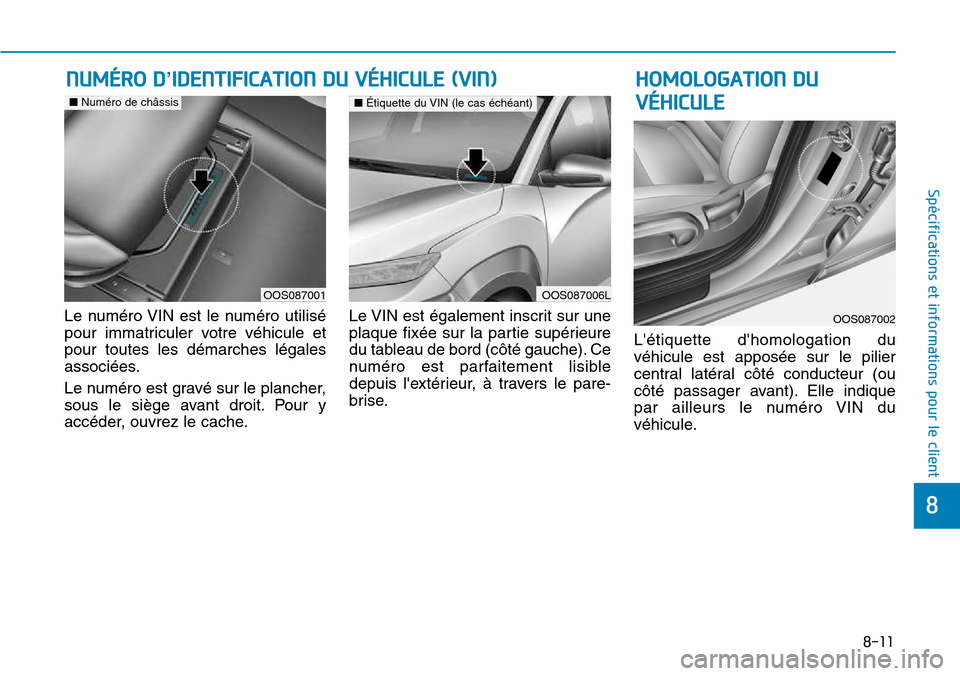 NUMÉRO D'IDENTIFICATION DU VÉHICULE (VIN)

■ Numéro de châssis

OOS087001

Le numéro VIN est le numéro utilisé pour immatriculer votre véhicule et pour toutes les démarches légales associées.

Le numéro est gravé sur le plancher, sous le siège avant droit. Pour y accéder, ouvrez le cache.

■ Étiquette du VIN (le cas échéant)

OOS087006L

Le VIN est également inscrit sur une plaque fixée sur la partie supérieure du tableau de bord (côté gauche). Ce numéro est parfaitement lisible depuis l'extérieur, à travers le pare-brise.

HOMOLOGATION DU VÉHICULE

OOS087002

L'étiquette d'homologation du véhicule est apposée sur le pilier central latéral côté conducteur (ou côté passager avant). Elle indique par ailleurs le numéro VIN du véhicule.

Spécifications et informations pour le client

8

8-11

carmanualsonline.info