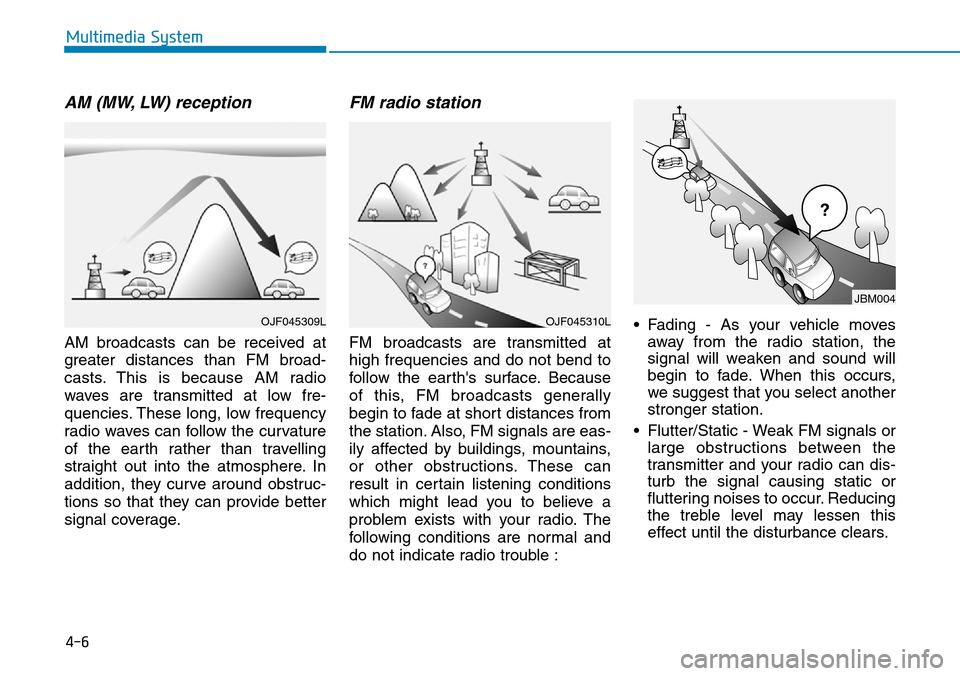 Multimedia System

AM (MW, LW) reception

OJF045309L

AM broadcasts can be received at greater distances than FM broadcasts. This is because AM radio waves are transmitted at low frequencies. These long, low frequency radio waves can follow the curvature of the earth rather than travelling straight out into the atmosphere. In addition, they curve around obstructions so that they can provide better signal coverage.

FM radio station

?

OJF045310L

FM broadcasts are transmitted at high frequencies and do not bend to follow the earth's surface. Because of this, FM broadcasts generally begin to fade at short distances from the station. Also, FM signals are easily affected by buildings, mountains, or other obstructions. These can result in certain listening conditions which might lead you to believe a problem exists with your radio. The following conditions are normal and do not indicate radio trouble :

?

JBM004

• Fading - As your vehicle moves away from the radio station, the signal will weaken and sound will begin to fade. When this occurs, we suggest that you select another stronger station.

• Flutter/Static - Weak FM signals or large obstructions between the transmitter and your radio can disturb the signal causing static or fluttering noises to occur. Reducing the treble level may lessen this effect until the disturbance clears.

4-6

carmanualsonline.info