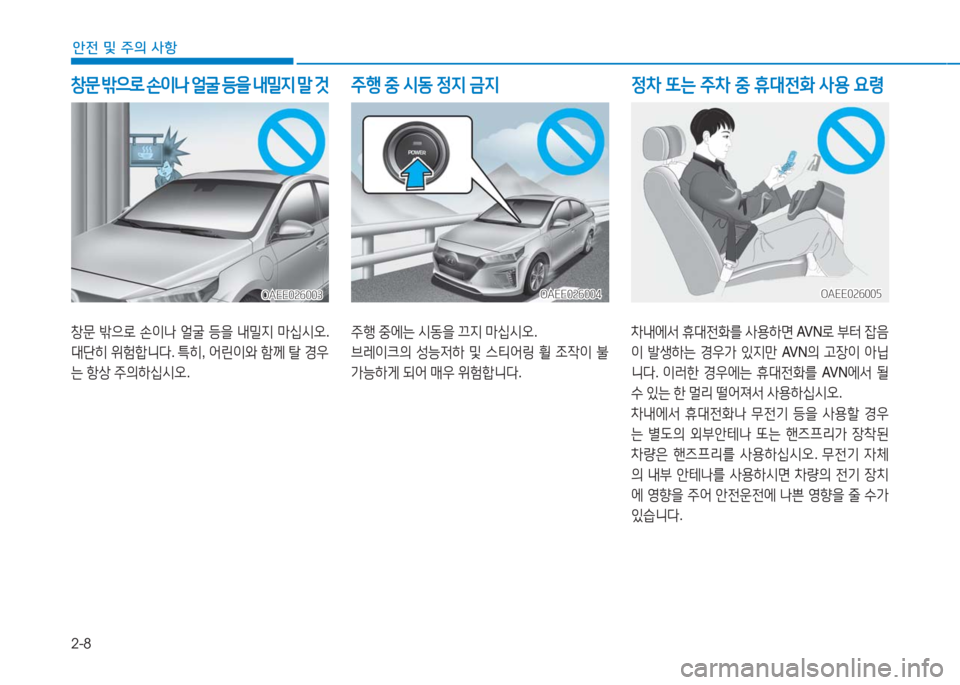 안전 및 주의 사항

창문 밖으로 손이나 얼굴 등을 내밀지 말 것

OAEE026003

창문 밖으로 손이나 얼굴 등을 내밀지 마십시오. 대단히 위험합니다. 특히, 어린이와 함께 탈 경우는 항상 주의하십시오.

주행 중 시동 정지 금지

POWER

OAEE026004

주행 중에는 시동을 끄지 마십시오. 브레이크의 성능저하 및 스티어링 휠 조작이 불가능하게 되어 매우 위험합니다.

정차 또는 주차 중 휴대전화 사용 요령

OAEE026005

차내에서 휴대전화를 사용하면 AVN로 부터 잡음이 발생하는 경우가 있지만 AVN의 고장이 아닙니다. 이러한 경우에는 휴대전화를 AVN에서 될 수 있는 한 멀리 떨어져서 사용하십시오.

차내에서 휴대전화나 무전기 등을 사용할 경우는 별도의 외부안테나 또는 핸즈프리가 장착된 차량은 핸즈프리를 사용하십시오. 무전기 자체의 내부 안테나를 사용하시면 차량의 전기 장치에 영향을 주어 안전운전에 나쁜 영향을 줄 수가 있습니다.

2-8

carmanualsonline.info