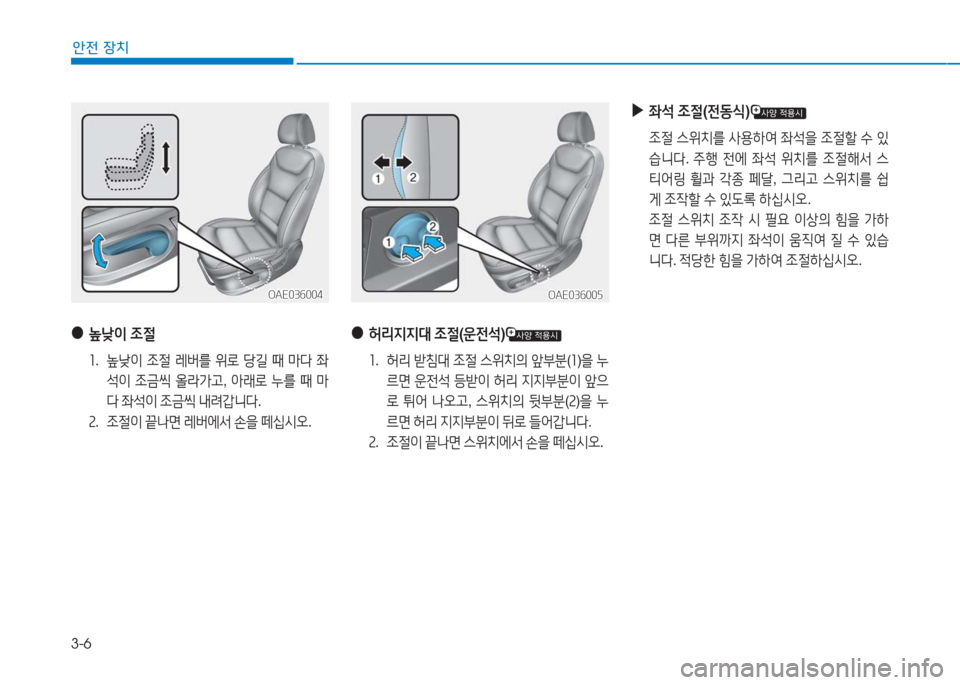 안전 장치

OAE036004

● 높낮이 조절

1. 높낮이 조절 레버를 위로 당길 때 마다 좌석이 조금씩 올라가고, 아래로 누를 때 마다 좌석이 조금씩 내려갑니다.
2. 조절이 끝나면 레버에서 손을 떼십시오.

1 2
1 2
OAE036005

● 허리지지대 조절(운전석) 사양 적용시

1. 허리 받침대 조절 스위치의 앞부분(1)을 누르면 운전석 등받이 허리 지지부분이 앞으로 튀어 나오고, 스위치의 뒷부분(2)을 누르면 허리 지지부분이 뒤로 들어갑니다.
2. 조절이 끝나면 스위치에서 손을 떼십시오.

▶ 좌석 조절(전동식) 사양 적용시

조절 스위치를 사용하여 좌석을 조절할 수 있습니다. 주행 전에 좌석 위치를 조절해서 스티어링 휠과 각종 페달, 그리고 스위치를 쉽게 조작할 수 있도록 하십시오.
조절 스위치 조작 시 필요 이상의 힘을 가하면 다른 부위까지 좌석이 움직여 질 수 있습니다. 적당한 힘을 가하여 조절하십시오.

3-6

carmanualsonline.info