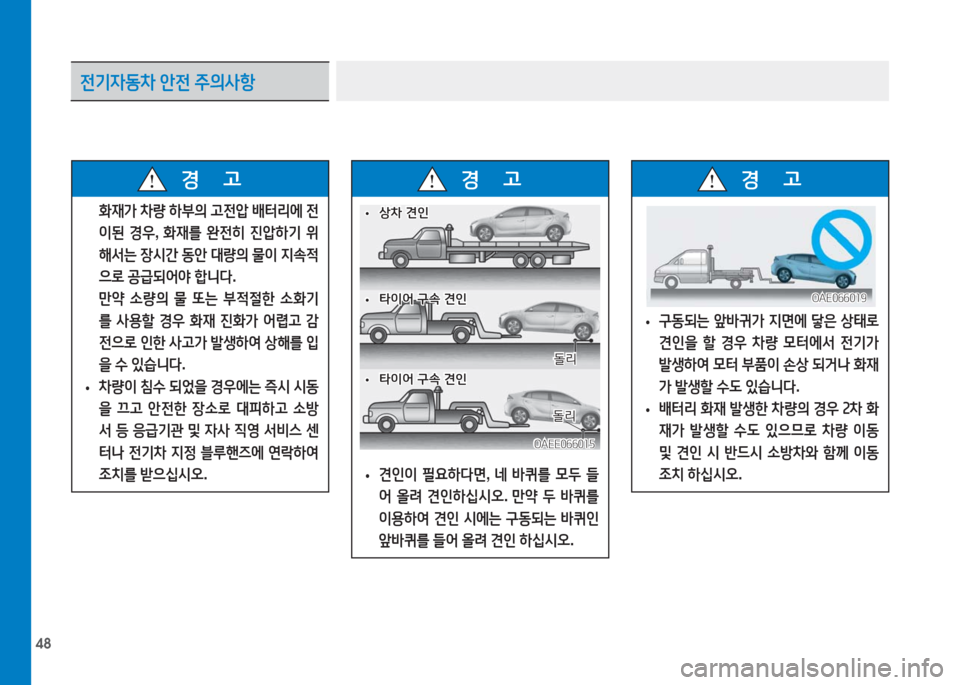 전기자동차 안전 주의사항

경 고

화재가 차량 하부의 고전압 배터리에 전이된 경우, 화재를 완전히 진압하기 위해서는 장시간 동안 대량의 물이 지속적으로 공급되어야 합니다.
만약 소량의 물 또는 부적절한 소화기를 사용할 경우 화재 진화가 어렵고 감전으로 인한 사고가 발생하여 상해를 입을 수 있습니다.

• 차량이 침수 되었을 경우에는 즉시 시동을 끄고 안전한 장소로 대피하고 소방서 등 응급기관 및 자사 직영 서비스 센터나 전기차 지정 블루핸즈에 연락하여 조치를 받으십시오.

경 고

• 상차 견인

• 타이어 구속 견인

돌리

• 타이어 구속 견인

돌리

OAEE066015

• 견인이 필요하다면, 네 바퀴를 모두 들어 올려 견인하십시오. 만약 두 바퀴를 이용하여 견인 시에는 구동되는 바퀴인 앞바퀴를 들어 올려 견인 하십시오.

경 고

OAE066019

• 구동되는 앞바퀴가 지면에 닿은 상태로 견인을 할 경우 차량 모터에서 전기가 발생하여 모터 부품이 손상 되거나 화재가 발생할 수도 있습니다.
• 배터리 화재 발생한 차량의 경우 2차 화재가 발생할 수도 있으므로 차량 이동 및 견인 시 반드시 소방차와 함께 이동 조치 하십시오.

48

carmanualsonline.info