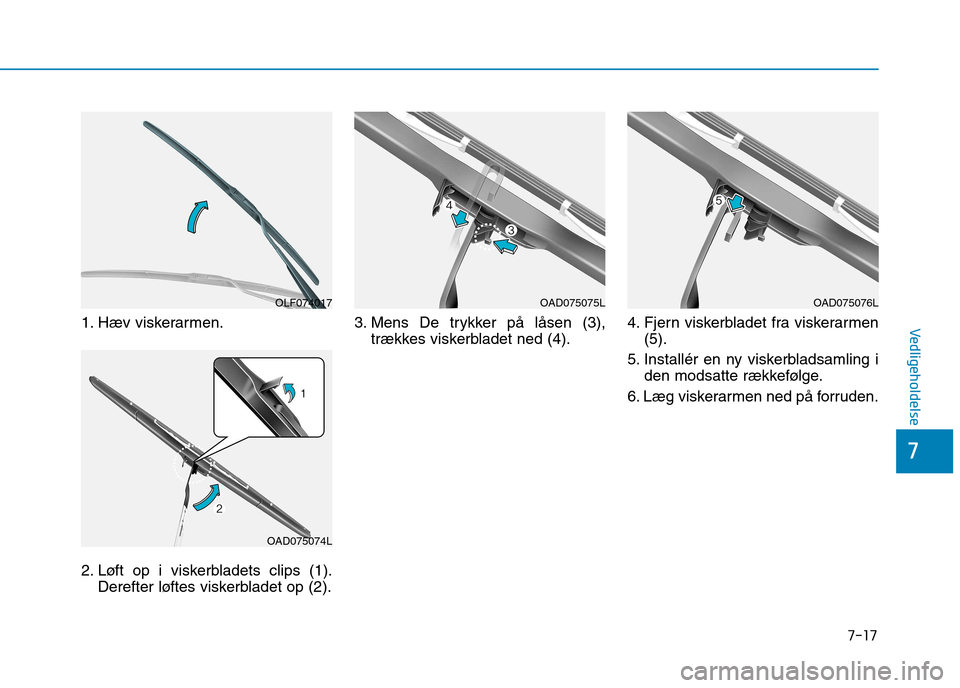 OLF074017

1. Hæv viskerarmen.

1

2

OAD075074L

2. Løft op i viskerbladets clips (1). Derefter løftes viskerbladet op (2).

4

3

OAD075075L

3. Mens De trykker på låsen (3), trækkes viskerbladet ned (4).

5

OAD075076L

4. Fjern viskerbladet fra viskerarmen (5).

5. Installér en ny viskerbladsamling i den modsatte rækkefølge.

6. Læg viskerarmen ned på forruden.

Vedligeholdelse

7

7-17

carmanualsonline.info