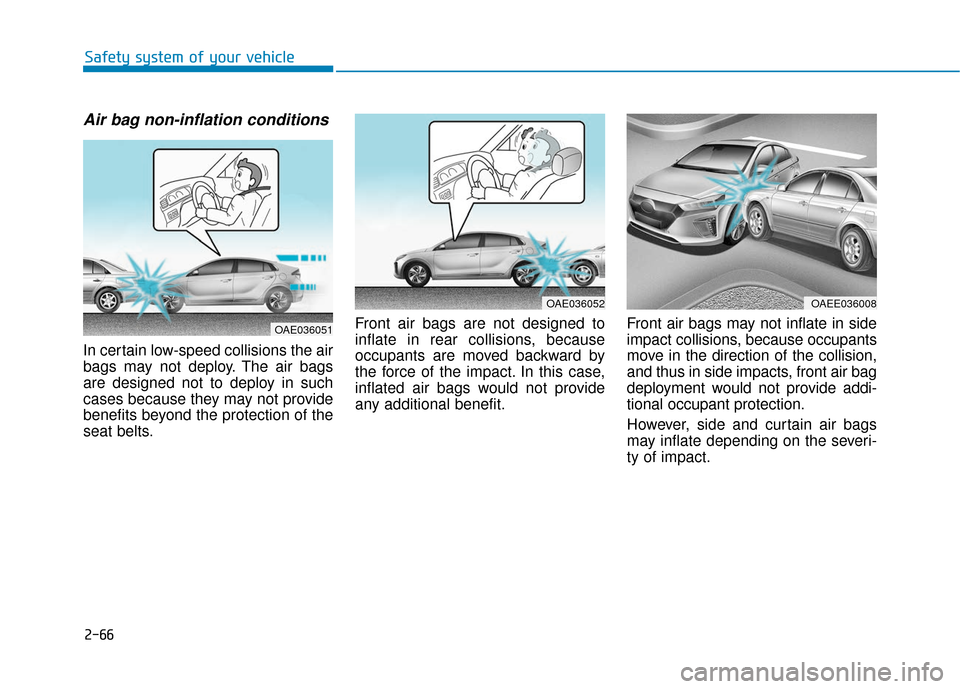 Safety system of your vehicle

Air bag non-inflation conditions

OAE036051

In certain low-speed collisions the air bags may not deploy. The air bags are designed not to deploy in such cases because they may not provide benefits beyond the protection of the seat belts.

OAE036052

Front air bags are not designed to inflate in rear collisions, because occupants are moved backward by the force of the impact. In this case, inflated air bags would not provide any additional benefit.

OAEE036008

Front air bags may not inflate in side impact collisions, because occupants move in the direction of the collision, and thus in side impacts, front air bag deployment would not provide additional occupant protection.

However, side and curtain air bags may inflate depending on the severity of impact.

2-66

carmanualsonline.info