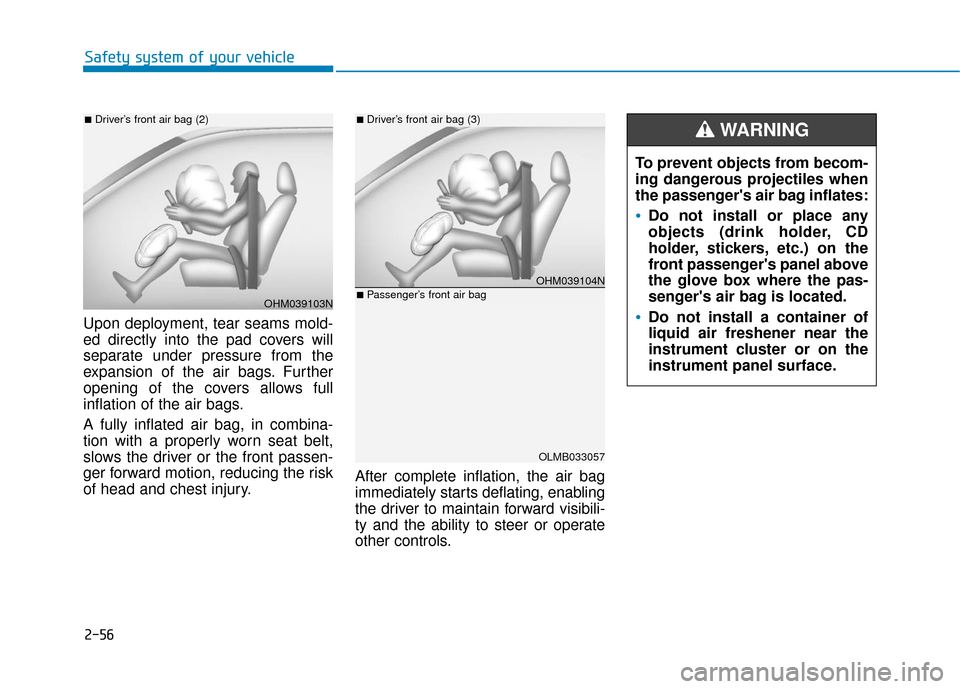 Safety system of your vehicle

■ Driver's front air bag (2)

OHM039103N

Upon deployment, tear seams molded directly into the pad covers will separate under pressure from the expansion of the air bags. Further opening of the covers allows full inflation of the air bags.

A fully inflated air bag, in combination with a properly worn seat belt, slows the driver or the front passenger forward motion, reducing the risk of head and chest injury.

■ Driver's front air bag (3)

OHM039104N

■ Passenger's front air bag

OLMB033057

After complete inflation, the air bag immediately starts deflating, enabling the driver to maintain forward visibility and the ability to steer or operate other controls.

WARNING

To prevent objects from becoming dangerous projectiles when the passenger's air bag inflates:

• Do not install or place any objects (drink holder, CD holder, stickers, etc.) on the front passenger's panel above the glove box where the passenger's air bag is located.

• Do not install a container of liquid air freshener near the instrument cluster or on the instrument panel surface.

2-56

carmanualsonline.info