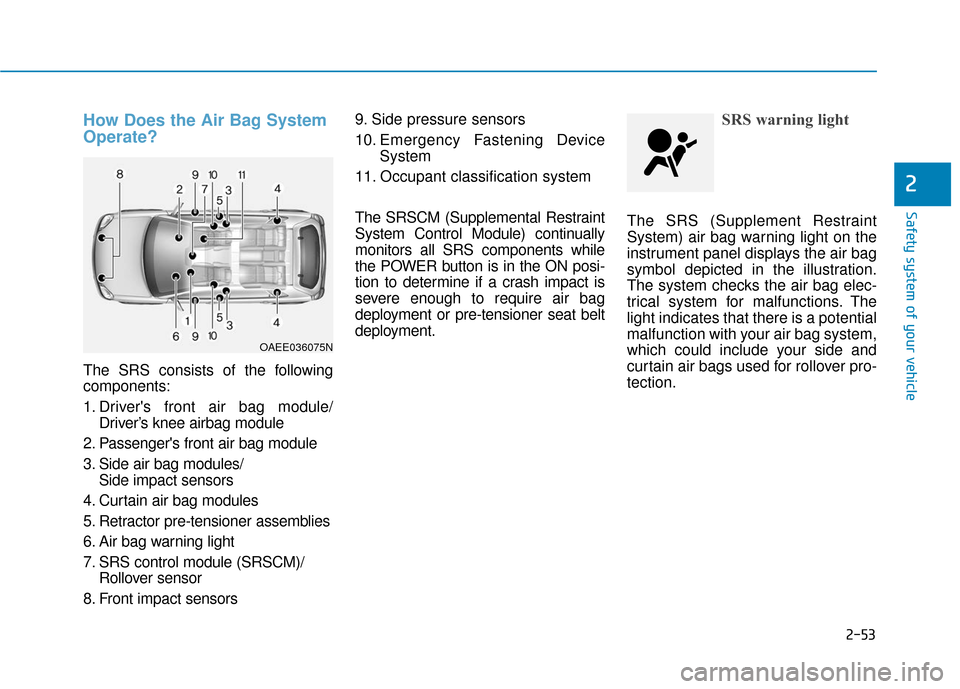 How Does the Air Bag System Operate?

8 9 10 11 2 7 3 5 4 1 5 3 4 6 9 10

OAEE036075N

The SRS consists of the following components:

1. Driver's front air bag module/ Driver's knee airbag module

2. Passenger's front air bag module

3. Side air bag modules/ Side impact sensors

4. Curtain air bag modules

5. Retractor pre-tensioner assemblies

6. Air bag warning light

7. SRS control module (SRSCM)/ Rollover sensor

8. Front impact sensors

9. Side pressure sensors

10. Emergency Fastening Device System

11. Occupant classification system

The SRSCM (Supplemental Restraint System Control Module) continually monitors all SRS components while the POWER button is in the ON position to determine if a crash impact is severe enough to require air bag deployment or pre-tensioner seat belt deployment.

SRS warning light

The SRS (Supplement Restraint System) air bag warning light on the instrument panel displays the air bag symbol depicted in the illustration. The system checks the air bag electrical system for malfunctions. The light indicates that there is a potential malfunction with your air bag system, which could include your side and curtain air bags used for rollover protection.

2

Safety system of your vehicle

2-53

carmanualsonline.info